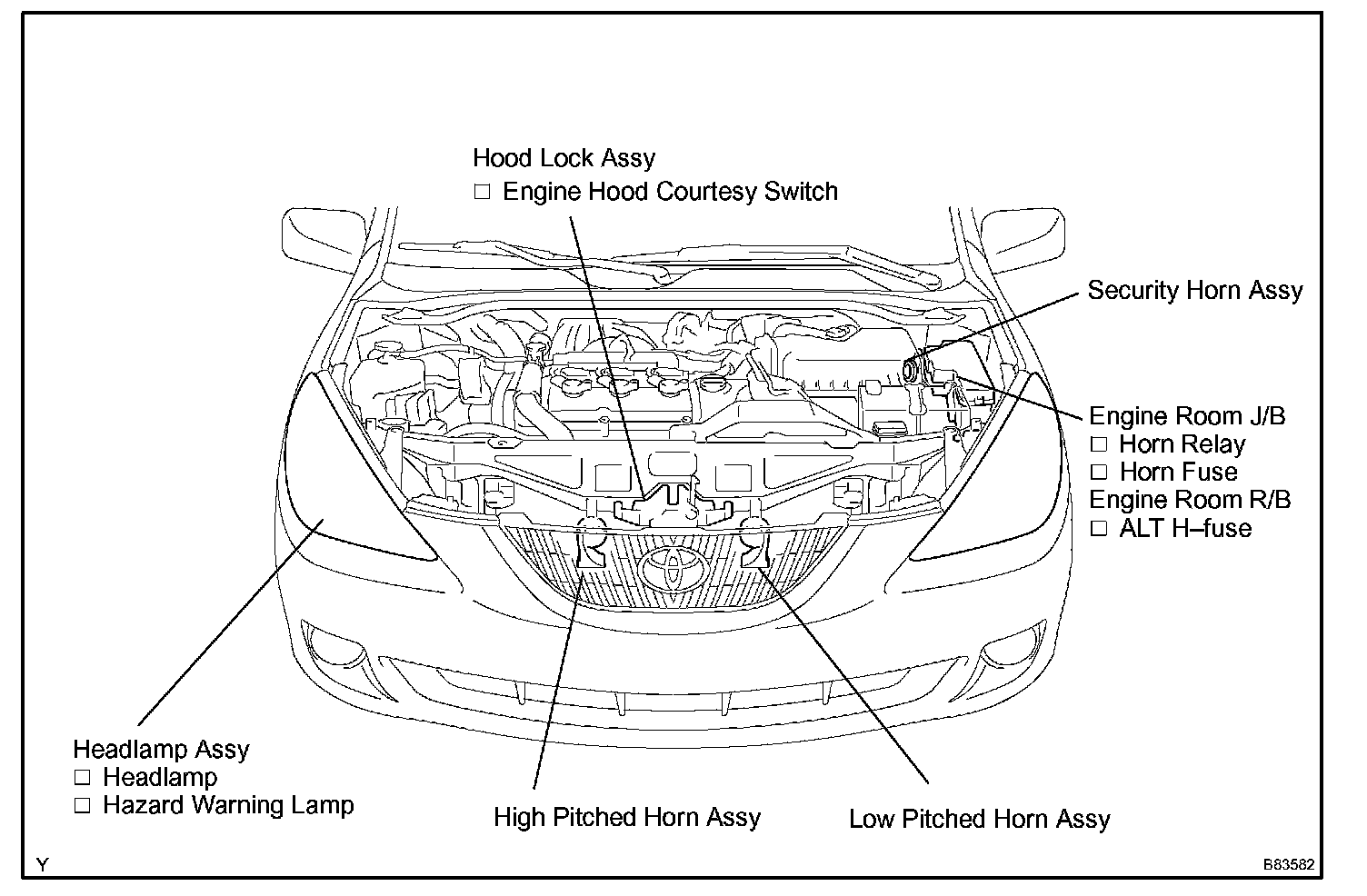 Hood Lock Assy
□ Engine Hood Courtesy Switch

Security Horn Assy

Engine Room J/B
□ Horn Relay
□ Horn Fuse
Engine Room R/B
□ ALT H–fuse

Headlamp Assy
□ Headlamp
□ Hazard Warning Lamp

High Pitched Horn Assy

Low Pitched Horn Assy

Y

B83582