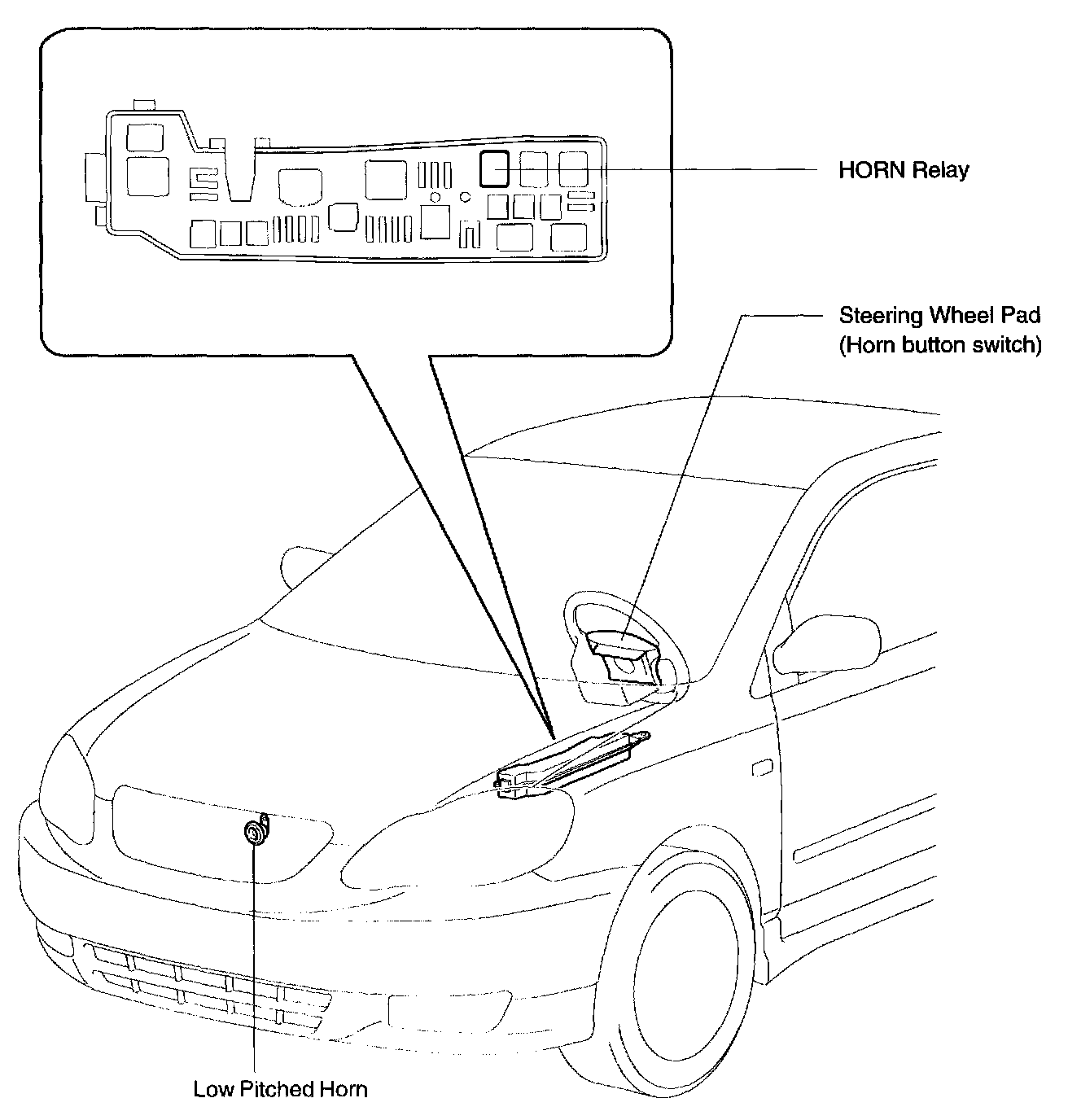 HORN Relay

Steering Wheel Pad
(Horn button switch)

Low Pitched Horn