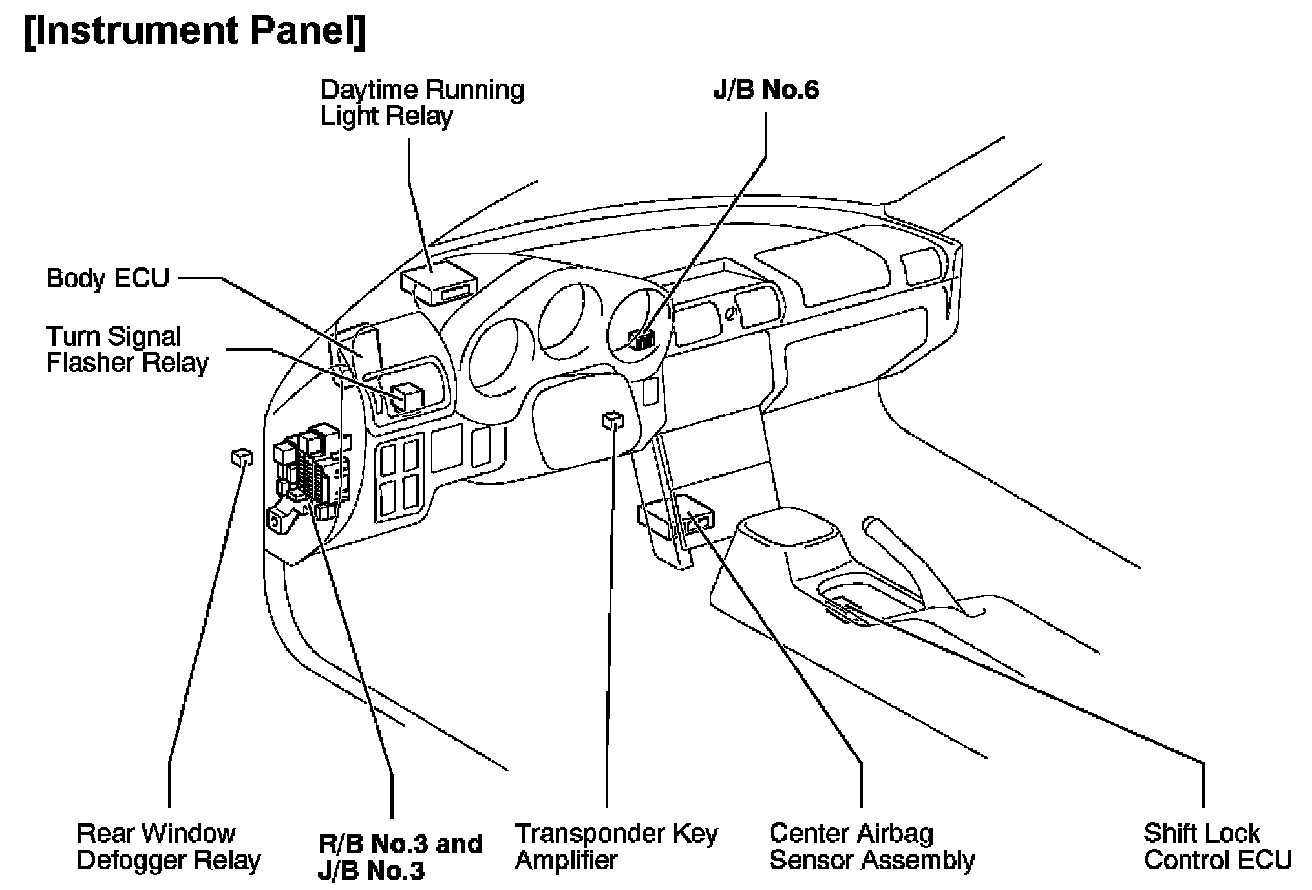 [Instrument Panel]

Daytime Running Light Relay

J/B No.6

Body ECU

Turn Signal Flasher Relay

Rear Window Defogger Relay

R/B No.3 and J/B No.3

Transponder Key Amplifier

Center Airbag Sensor Assembly

Shift Lock Control ECU