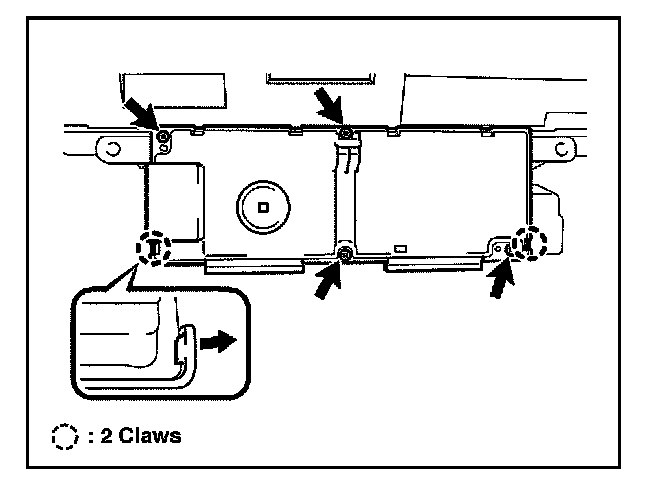 : 2 Claws