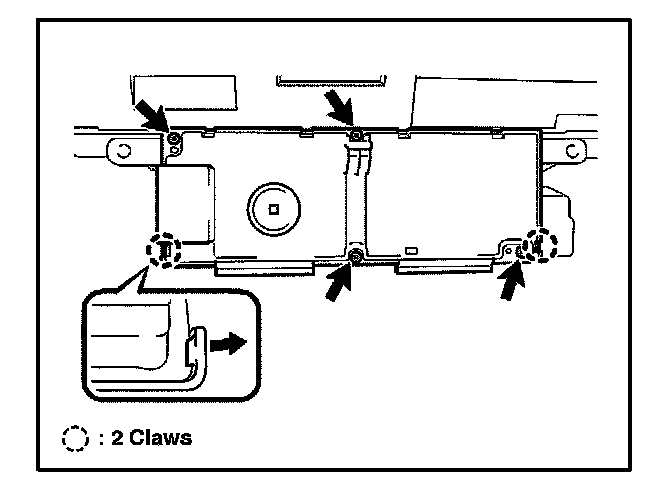 : 2 Claws