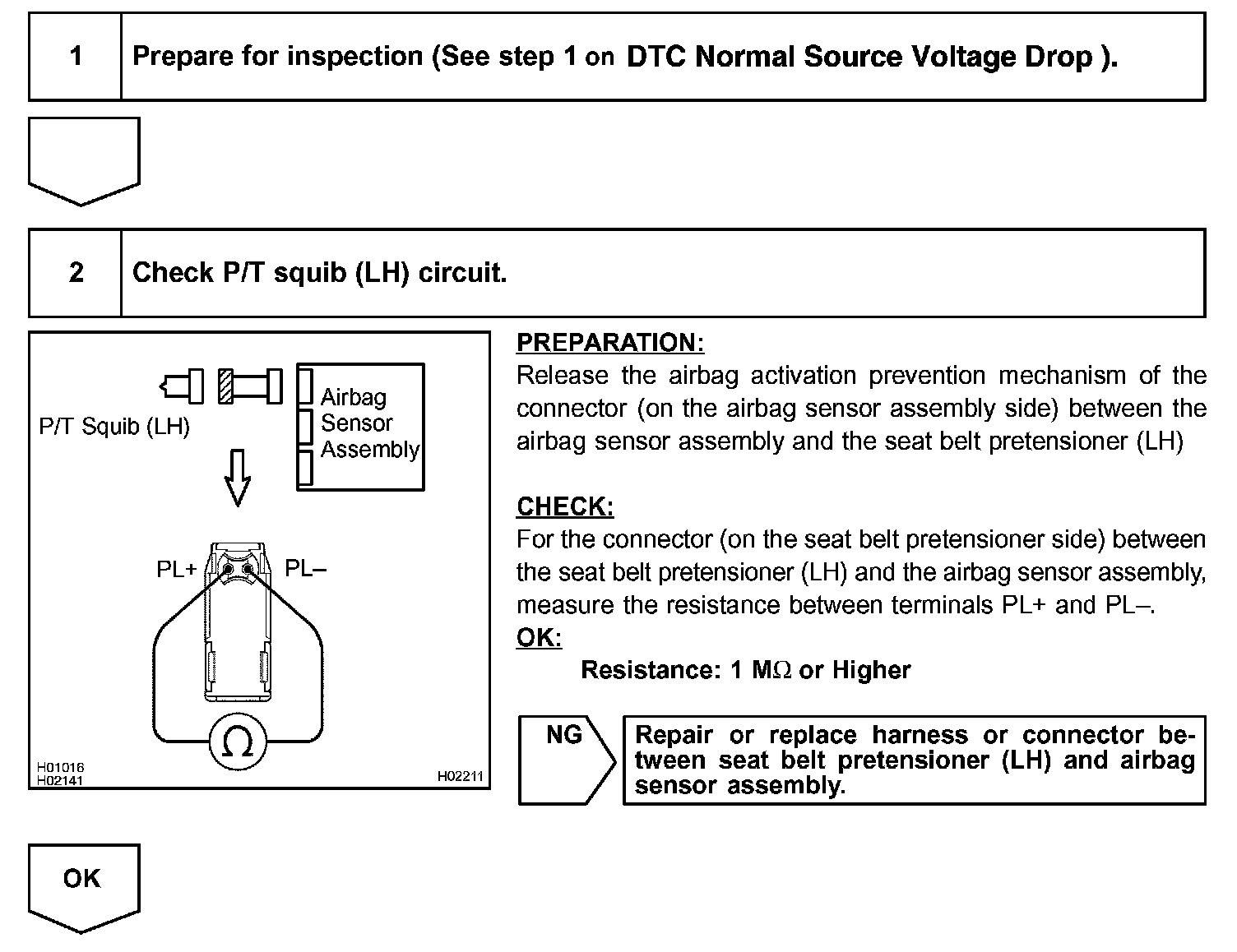 1 Prepare for inspection (See step 1 on DTC Normal Source Voltage Drop ).

2 Check P/T squib (LH) circuit.

P/T Squib (LH)

Airbag Sensor Assembly

PL+ PL–

$\Omega$

H01016
H02141
H02211

PREPARATION:
Release the airbag activation prevention mechanism of the connector (on the airbag sensor assembly side) between the airbag sensor assembly and the seat belt pretensioner (LH)

CHECK:
For the connector (on the seat belt pretensioner side) between the seat belt pretensioner (LH) and the airbag sensor assembly, measure the resistance between terminals PL+ and PL–.
OK:
Resistance: 1 M$\Omega$ or Higher

NG

Repair or replace harness or connector between seat belt pretensioner (LH) and airbag sensor assembly.

OK