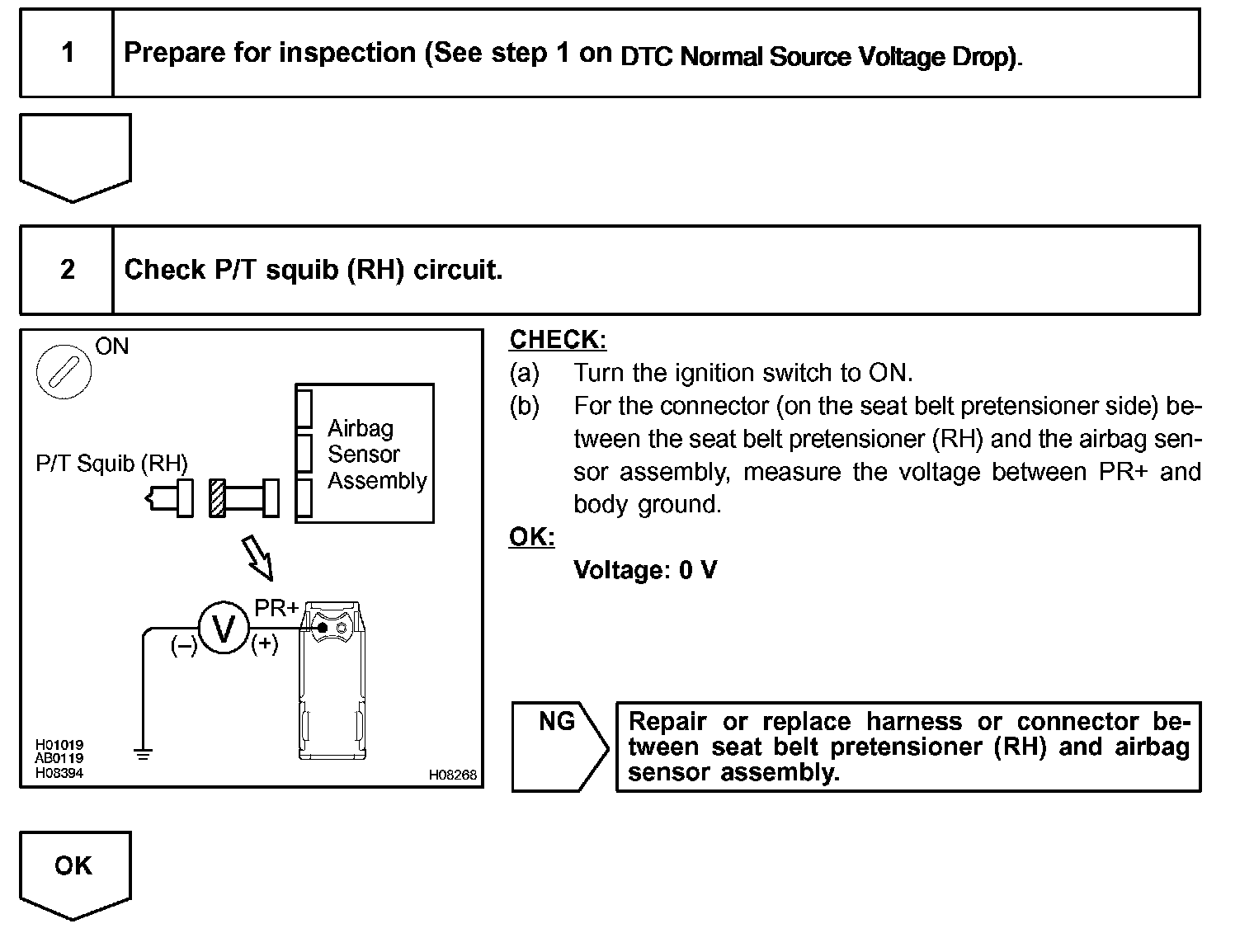 1 Prepare for inspection (See step 1 on DTC Normal Source Voltage Drop).

2 Check P/T squib (RH) circuit.

ON

P/T Squib (RH)

Airbag Sensor Assembly

PR+

(–) V (+)

H01019
AB0119
H08394

H08268

CHECK:
(a) Turn the ignition switch to ON.
(b) For the connector (on the seat belt pretensioner side) between the seat belt pretensioner (RH) and the airbag sensor assembly, measure the voltage between PR+ and body ground.

OK:
Voltage: 0 V

NG

Repair or replace harness or connector between seat belt pretensioner (RH) and airbag sensor assembly.

OK