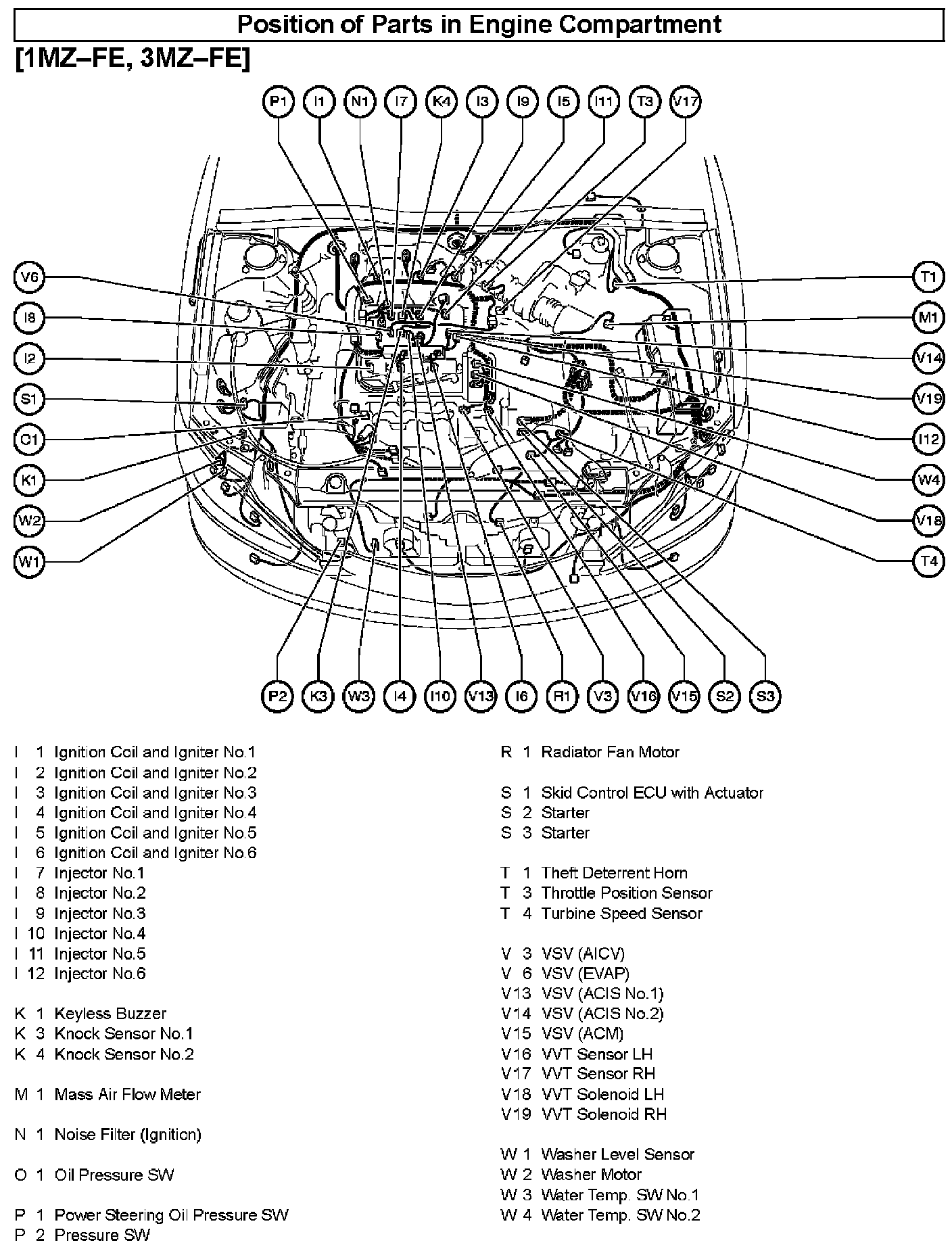 Position of Parts in Engine Compartment

[1MZ–FE, 3MZ–FE]

P1 I1 N1 I7 K4 I3 I9 I5 I11 T3 V17

V6
I8
I2
S1
O1
K1
W2
W1

T1
M1
V14
V19
I12
W4
V18
T4

P2 K3 W3 I4 I10 V13 I6 R1 V3 V16 V15 S2 S3

I 1 Ignition Coil and Igniter No.1
I 2 Ignition Coil and Igniter No.2
I 3 Ignition Coil and Igniter No.3
I 4 Ignition Coil and Igniter No.4
I 5 Ignition Coil and Igniter No.5
I 6 Ignition Coil and Igniter No.6
I 7 Injector No.1
I 8 Injector No.2
I 9 Injector No.3
I 10 Injector No.4
I 11 Injector No.5
I 12 Injector No.6

K 1 Keyless Buzzer
K 3 Knock Sensor No.1
K 4 Knock Sensor No.2

M 1 Mass Air Flow Meter

N 1 Noise Filter (Ignition)

O 1 Oil Pressure SW

P 1 Power Steering Oil Pressure SW
P 2 Pressure SW

R 1 Radiator Fan Motor

S 1 Skid Control ECU with Actuator
S 2 Starter
S 3 Starter

T 1 Theft Deterrent Horn
T 3 Throttle Position Sensor
T 4 Turbine Speed Sensor

V 3 VSV (AICV)
V 6 VSV (EVAP)
V13 VSV (ACIS No.1)
V14 VSV (ACIS No.2)
V15 VSV (ACM)
V16 VVT Sensor LH
V17 VVT Sensor RH
V18 VVT Solenoid LH
V19 VVT Solenoid RH

W 1 Washer Level Sensor
W 2 Washer Motor
W 3 Water Temp. SW No.1
W 4 Water Temp. SW No.2