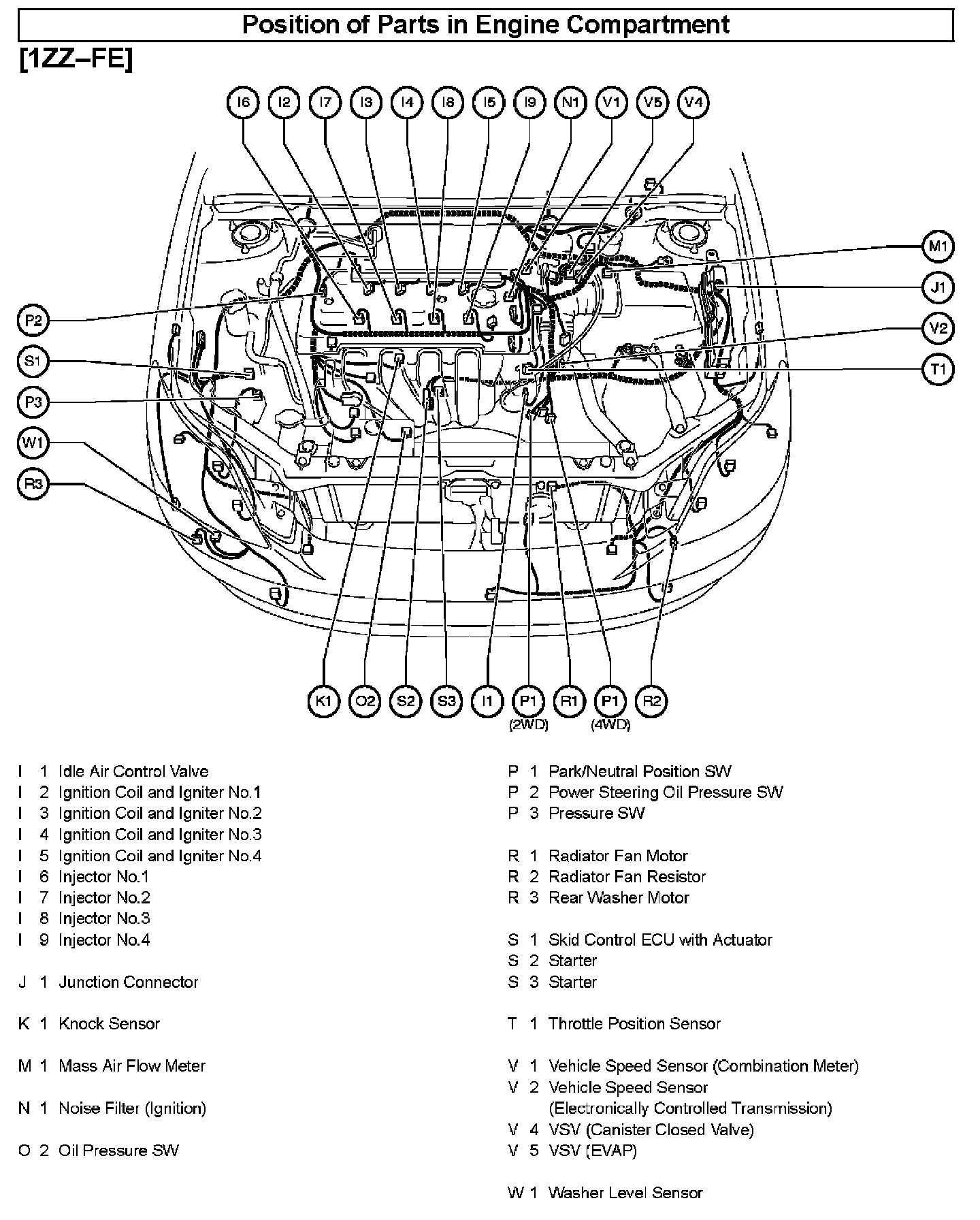 Position of Parts in Engine Compartment

[1ZZ–FE]

I6 I2 I7 I3 I4 I8 I5 I9 N1 V1 V5 V4

M1
J1
V2
T1

P2
S1
P3
W1
R3

K1 O2 S2 S3 I1 P1 (2WD) R1 P1 (4WD) R2

I 1 Idle Air Control Valve
I 2 Ignition Coil and Igniter No.1
I 3 Ignition Coil and Igniter No.2
I 4 Ignition Coil and Igniter No.3
I 5 Ignition Coil and Igniter No.4
I 6 Injector No.1
I 7 Injector No.2
I 8 Injector No.3
I 9 Injector No.4

J 1 Junction Connector

K 1 Knock Sensor

M 1 Mass Air Flow Meter

N 1 Noise Filter (Ignition)

O 2 Oil Pressure SW

P 1 Park/Neutral Position SW
P 2 Power Steering Oil Pressure SW
P 3 Pressure SW

R 1 Radiator Fan Motor
R 2 Radiator Fan Resistor
R 3 Rear Washer Motor

S 1 Skid Control ECU with Actuator
S 2 Starter
S 3 Starter

T 1 Throttle Position Sensor

V 1 Vehicle Speed Sensor (Combination Meter)
V 2 Vehicle Speed Sensor (Electronically Controlled Transmission)
V 4 VSV (Canister Closed Valve)
V 5 VSV (EVAP)

W 1 Washer Level Sensor