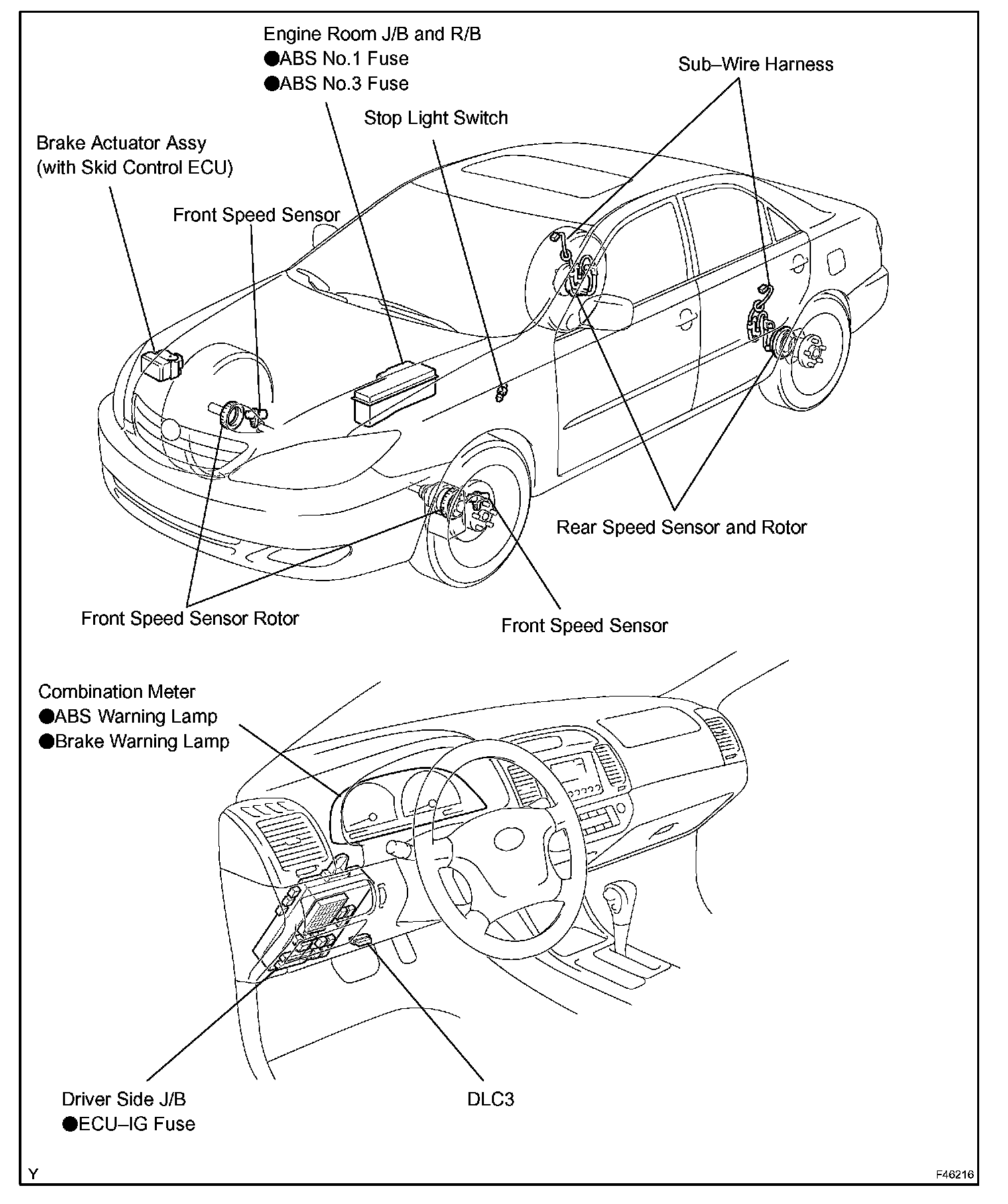 Engine Room J/B and R/B
●ABS No.1 Fuse
●ABS No.3 Fuse

Sub–Wire Harness

Stop Light Switch

Brake Actuator Assy
(with Skid Control ECU)

Front Speed Sensor

Rear Speed Sensor and Rotor

Front Speed Sensor Rotor

Front Speed Sensor

Combination Meter
●ABS Warning Lamp
●Brake Warning Lamp

Driver Side J/B
●ECU–IG Fuse

DLC3

Y

F46216