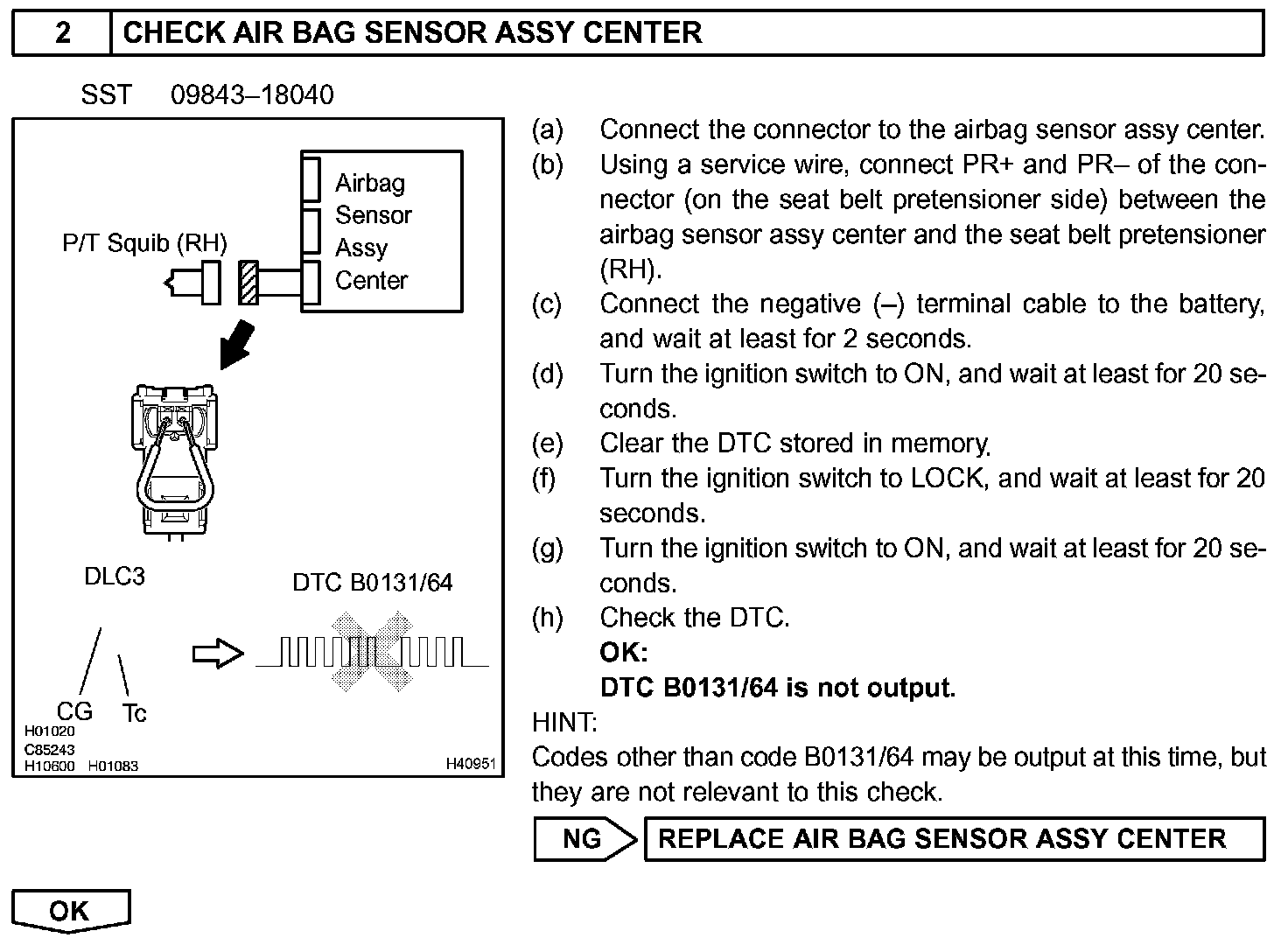 2 CHECK AIR BAG SENSOR ASSY CENTER

SST 09843–18040

P/T Squib (RH)

Airbag Sensor Assy Center

DLC3

DTC B0131/64

CG Tc

H01020
C85243
H10600 H01083

H40951

(a) Connect the connector to the airbag sensor assy center.
(b) Using a service wire, connect PR+ and PR– of the connector (on the seat belt pretensioner side) between the airbag sensor assy center and the seat belt pretensioner (RH).
(c) Connect the negative (–) terminal cable to the battery, and wait at least for 2 seconds.
(d) Turn the ignition switch to ON, and wait at least for 20 seconds.
(e) Clear the DTC stored in memory.
(f) Turn the ignition switch to LOCK, and wait at least for 20 seconds.
(g) Turn the ignition switch to ON, and wait at least for 20 seconds.
(h) Check the DTC.
OK:
DTC B0131/64 is not output.

HINT:
Codes other than code B0131/64 may be output at this time, but they are not relevant to this check.

NG REPLACE AIR BAG SENSOR ASSY CENTER

OK