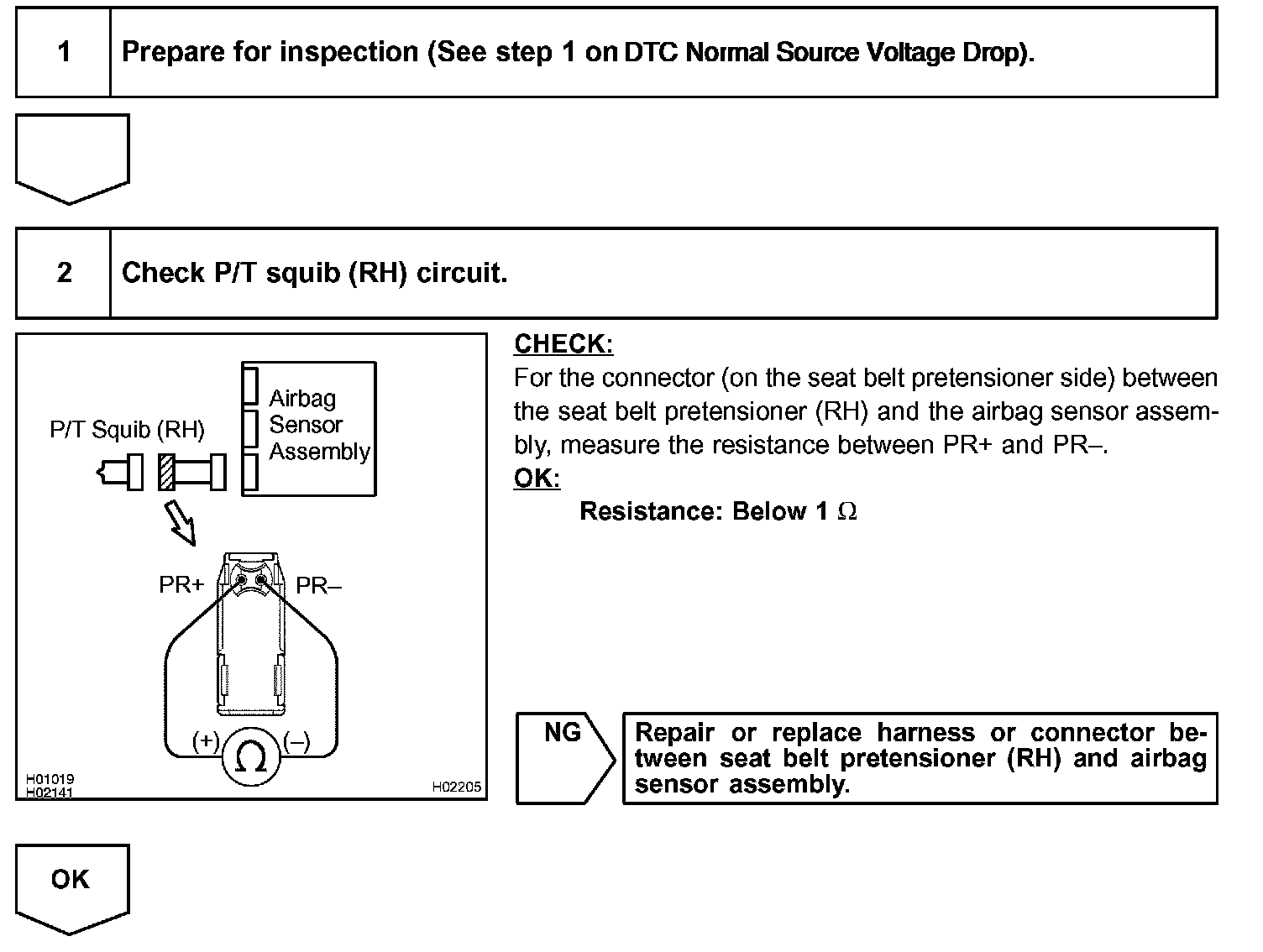 1 Prepare for inspection (See step 1 on DTC Normal Source Voltage Drop).

2 Check P/T squib (RH) circuit.

P/T Squib (RH)

Airbag Sensor Assembly

PR+ PR–

(+) $\Omega$ (–)

H01019
H02141

H02205

CHECK:
For the connector (on the seat belt pretensioner side) between the seat belt pretensioner (RH) and the airbag sensor assembly, measure the resistance between PR+ and PR–.
OK:
Resistance: Below 1 $\Omega$

NG

Repair or replace harness or connector between seat belt pretensioner (RH) and airbag sensor assembly.

OK