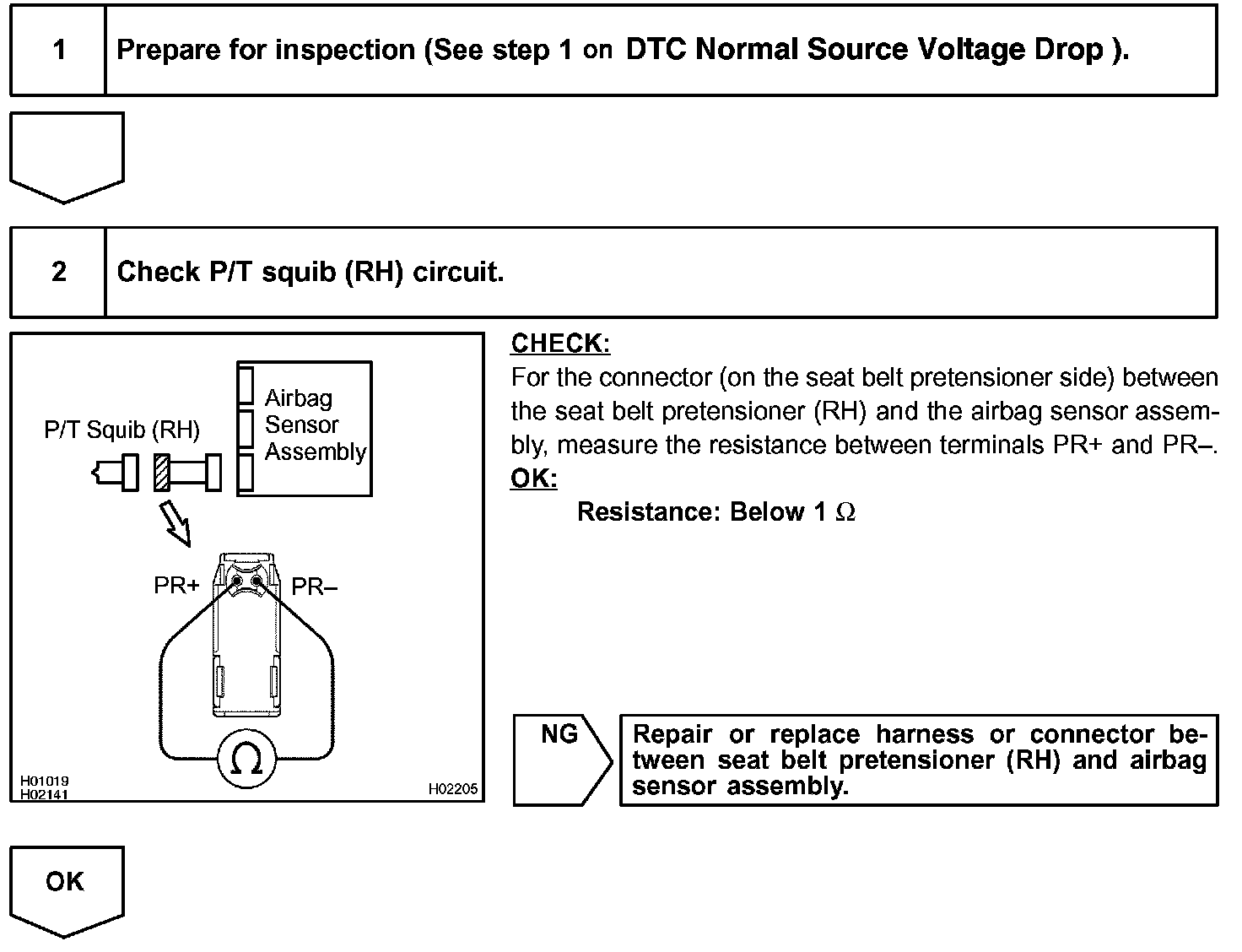 1 Prepare for inspection (See step 1 on DTC Normal Source Voltage Drop ).

2 Check P/T squib (RH) circuit.

P/T Squib (RH)

Airbag Sensor Assembly

PR+

PR–

$\Omega$

H01019
H02141

H02205

CHECK:
For the connector (on the seat belt pretensioner side) between the seat belt pretensioner (RH) and the airbag sensor assembly, measure the resistance between terminals PR+ and PR–.
OK:
Resistance: Below 1 $\Omega$

NG

Repair or replace harness or connector between seat belt pretensioner (RH) and airbag sensor assembly.

OK