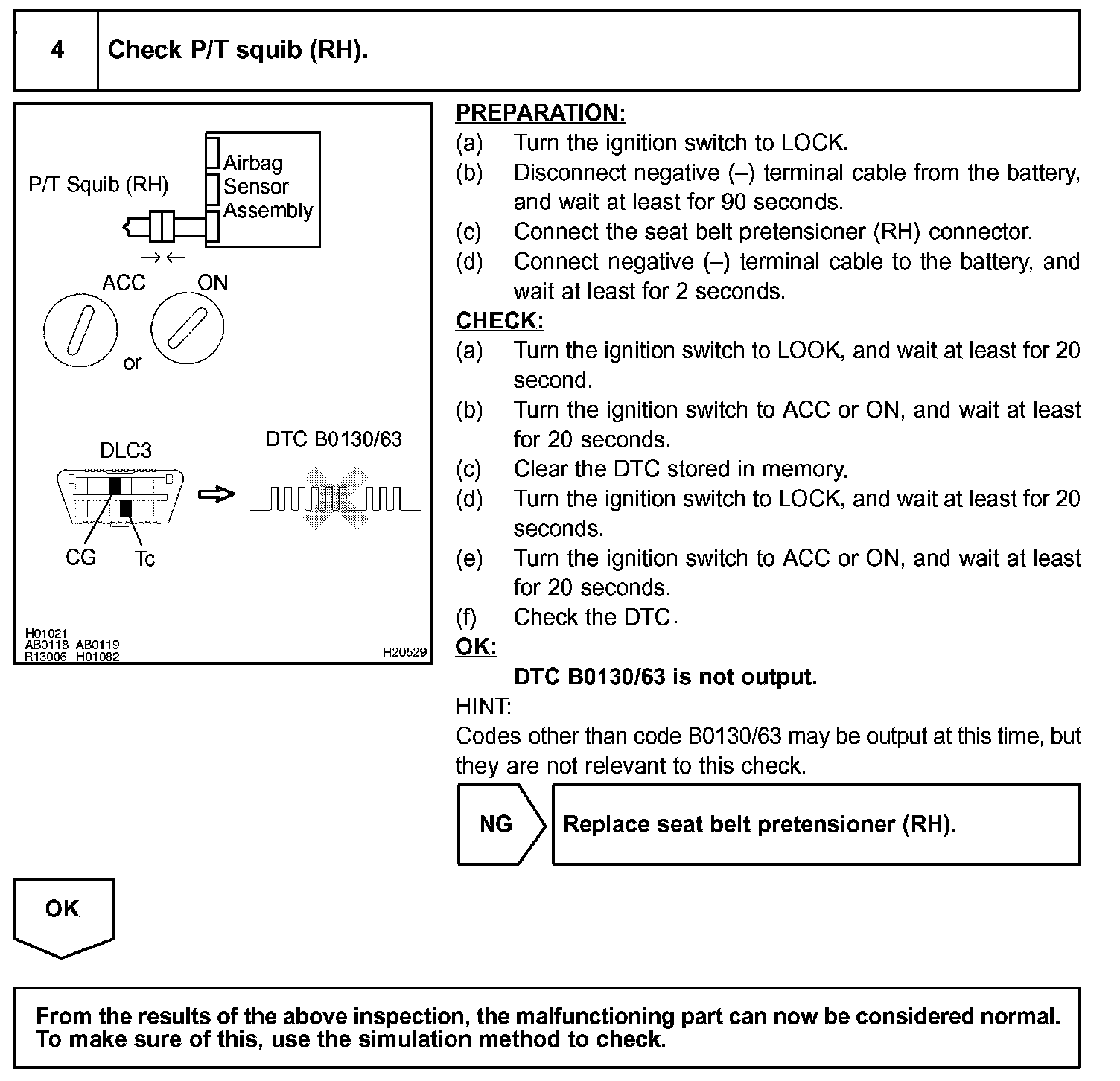 4 Check P/T squib (RH).

P/T Squib (RH)
Airbag Sensor Assembly
ACC
ON
or
DLC3
DTC B0130/63
CG
Tc
H01021
AB0118 AB0119
R13006 H01082
H20529

PREPARATION:
(a) Turn the ignition switch to LOCK.
(b) Disconnect negative (–) terminal cable from the battery, and wait at least for 90 seconds.
(c) Connect the seat belt pretensioner (RH) connector.
(d) Connect negative (–) terminal cable to the battery, and wait at least for 2 seconds.
CHECK:
(a) Turn the ignition switch to LOOK, and wait at least for 20 second.
(b) Turn the ignition switch to ACC or ON, and wait at least for 20 seconds.
(c) Clear the DTC stored in memory.
(d) Turn the ignition switch to LOCK, and wait at least for 20 seconds.
(e) Turn the ignition switch to ACC or ON, and wait at least for 20 seconds.
(f) Check the DTC.
OK:
DTC B0130/63 is not output.
HINT:
Codes other than code B0130/63 may be output at this time, but they are not relevant to this check.

NG Replace seat belt pretensioner (RH).

OK

From the results of the above inspection, the malfunctioning part can now be considered normal. To make sure of this, use the simulation method to check.