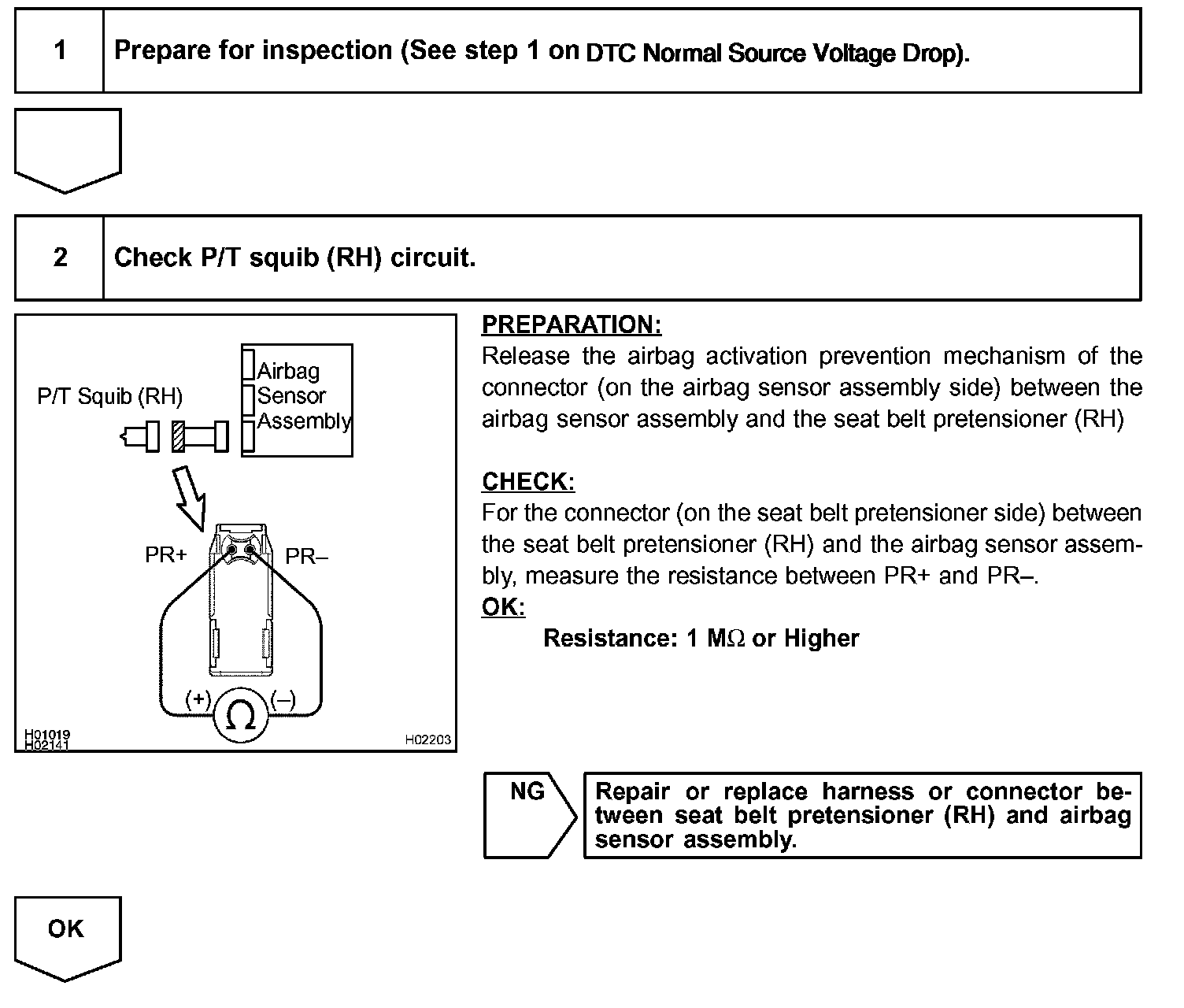 1 Prepare for inspection (See step 1 on DTC Normal Source Voltage Drop).

2 Check P/T squib (RH) circuit.

P/T Squib (RH)

Airbag Sensor Assembly

PR+

PR–

(+)

(–)

Ω

H01019
H02141

H02203

PREPARATION:
Release the airbag activation prevention mechanism of the connector (on the airbag sensor assembly side) between the airbag sensor assembly and the seat belt pretensioner (RH)

CHECK:
For the connector (on the seat belt pretensioner side) between the seat belt pretensioner (RH) and the airbag sensor assembly, measure the resistance between PR+ and PR–.
OK:
Resistance: 1 MΩ or Higher

NG

Repair or replace harness or connector between seat belt pretensioner (RH) and airbag sensor assembly.

OK