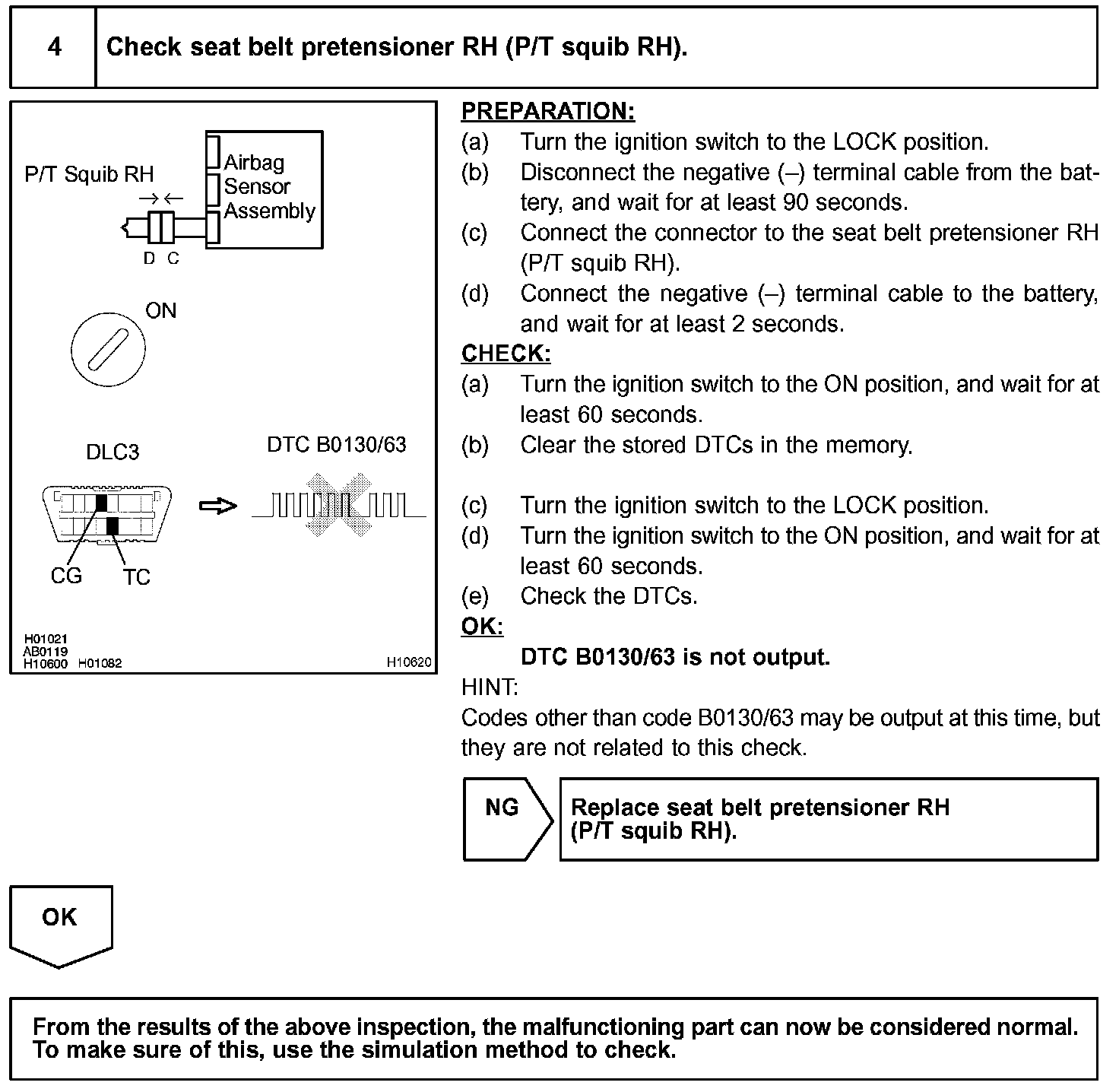 4 Check seat belt pretensioner RH (P/T squib RH).

P/T Squib RH

Airbag Sensor Assembly

D C

ON

DLC3

DTC B0130/63

CG TC

H01021
AB0119
H10600 H01082 H10620

PREPARATION:
(a) Turn the ignition switch to the LOCK position.
(b) Disconnect the negative (–) terminal cable from the battery, and wait for at least 90 seconds.
(c) Connect the connector to the seat belt pretensioner RH (P/T squib RH).
(d) Connect the negative (–) terminal cable to the battery, and wait for at least 2 seconds.
CHECK:
(a) Turn the ignition switch to the ON position, and wait for at least 60 seconds.
(b) Clear the stored DTCs in the memory.
(c) Turn the ignition switch to the LOCK position.
(d) Turn the ignition switch to the ON position, and wait for at least 60 seconds.
(e) Check the DTCs.
OK:
DTC B0130/63 is not output.
HINT:
Codes other than code B0130/63 may be output at this time, but they are not related to this check.

NG

Replace seat belt pretensioner RH (P/T squib RH).

OK

From the results of the above inspection, the malfunctioning part can now be considered normal. To make sure of this, use the simulation method to check.