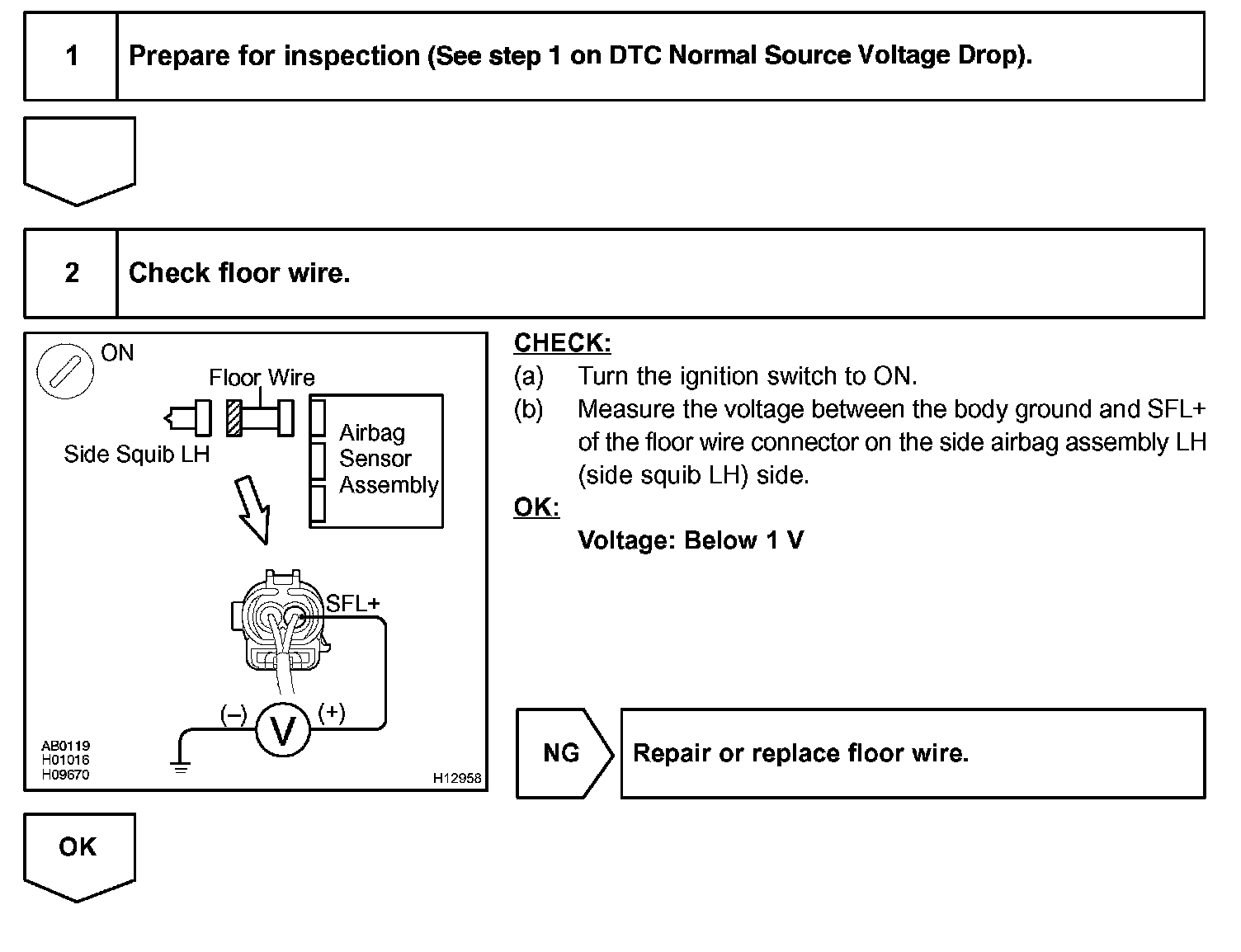 1 Prepare for inspection (See step 1 on DTC Normal Source Voltage Drop).

2 Check floor wire.

ON
Floor Wire
Side Squib LH
Airbag Sensor Assembly
SFL+
(–)
V
(+)
AB0119
H01016
H09670
H12958

CHECK:
(a) Turn the ignition switch to ON.
(b) Measure the voltage between the body ground and SFL+ of the floor wire connector on the side airbag assembly LH (side squib LH) side.
OK:
Voltage: Below 1 V

NG
Repair or replace floor wire.

OK