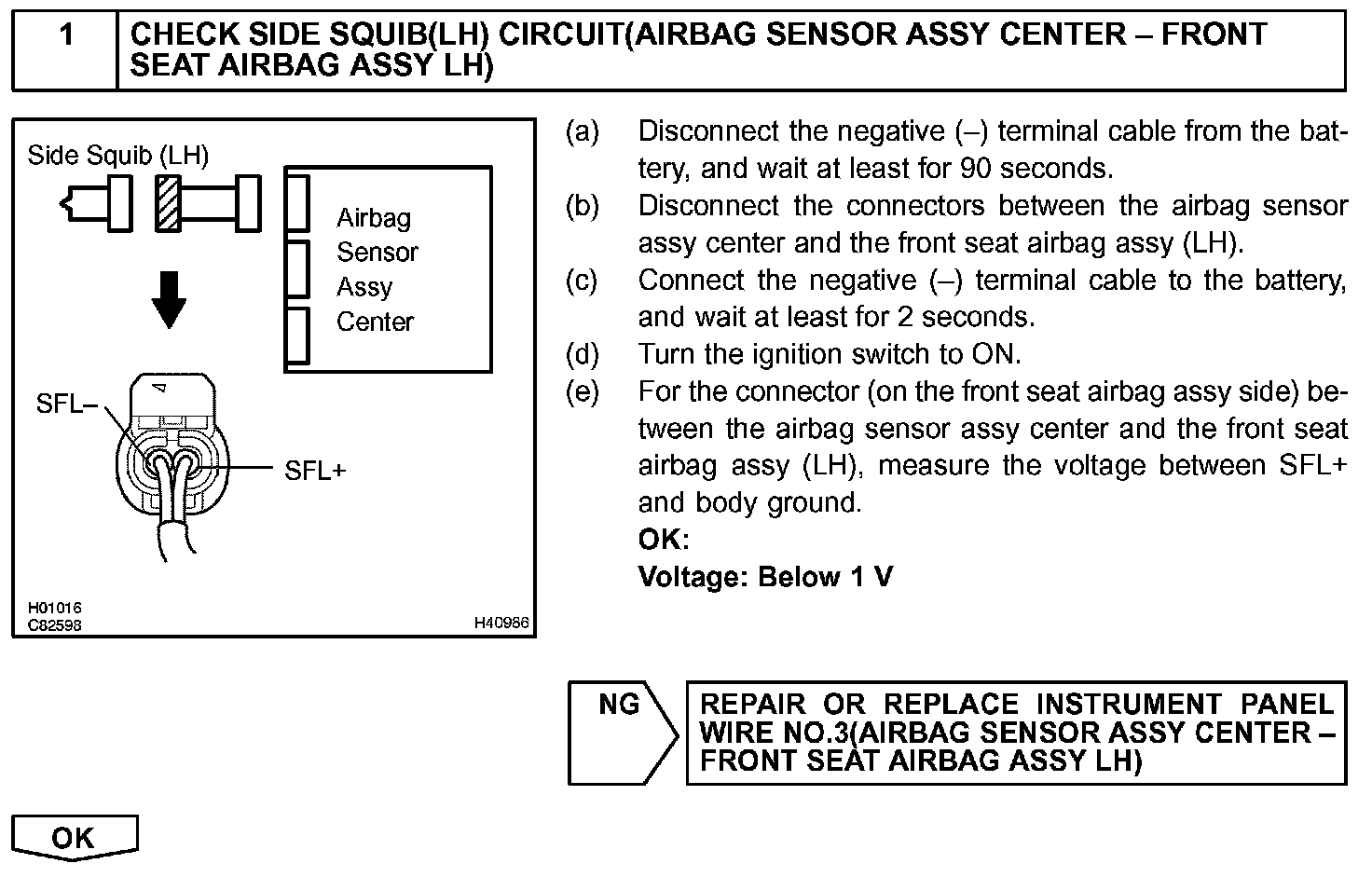 1 CHECK SIDE SQUIB(LH) CIRCUIT(AIRBAG SENSOR ASSY CENTER – FRONT SEAT AIRBAG ASSY LH)

Side Squib (LH)

Airbag
Sensor
Assy
Center

SFL–

SFL+

H01016
C82598

H40986

(a) Disconnect the negative (–) terminal cable from the battery, and wait at least for 90 seconds.
(b) Disconnect the connectors between the airbag sensor assy center and the front seat airbag assy (LH).
(c) Connect the negative (–) terminal cable to the battery, and wait at least for 2 seconds.
(d) Turn the ignition switch to ON.
(e) For the connector (on the front seat airbag assy side) between the airbag sensor assy center and the front seat airbag assy (LH), measure the voltage between SFL+ and body ground.
OK:
Voltage: Below 1 V

NG

REPAIR OR REPLACE INSTRUMENT PANEL WIRE NO.3(AIRBAG SENSOR ASSY CENTER – FRONT SEAT AIRBAG ASSY LH)

OK