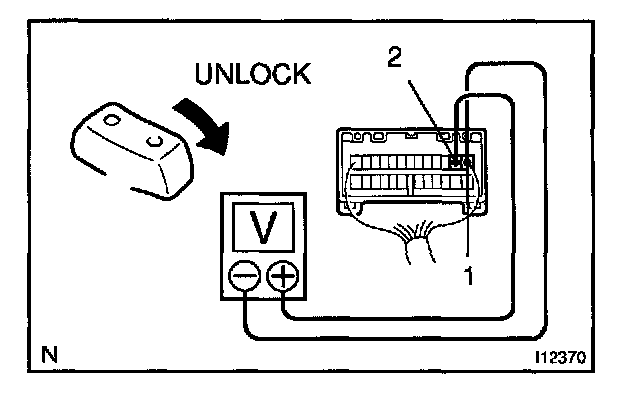 UNLOCK

2

V

1

N

I12370