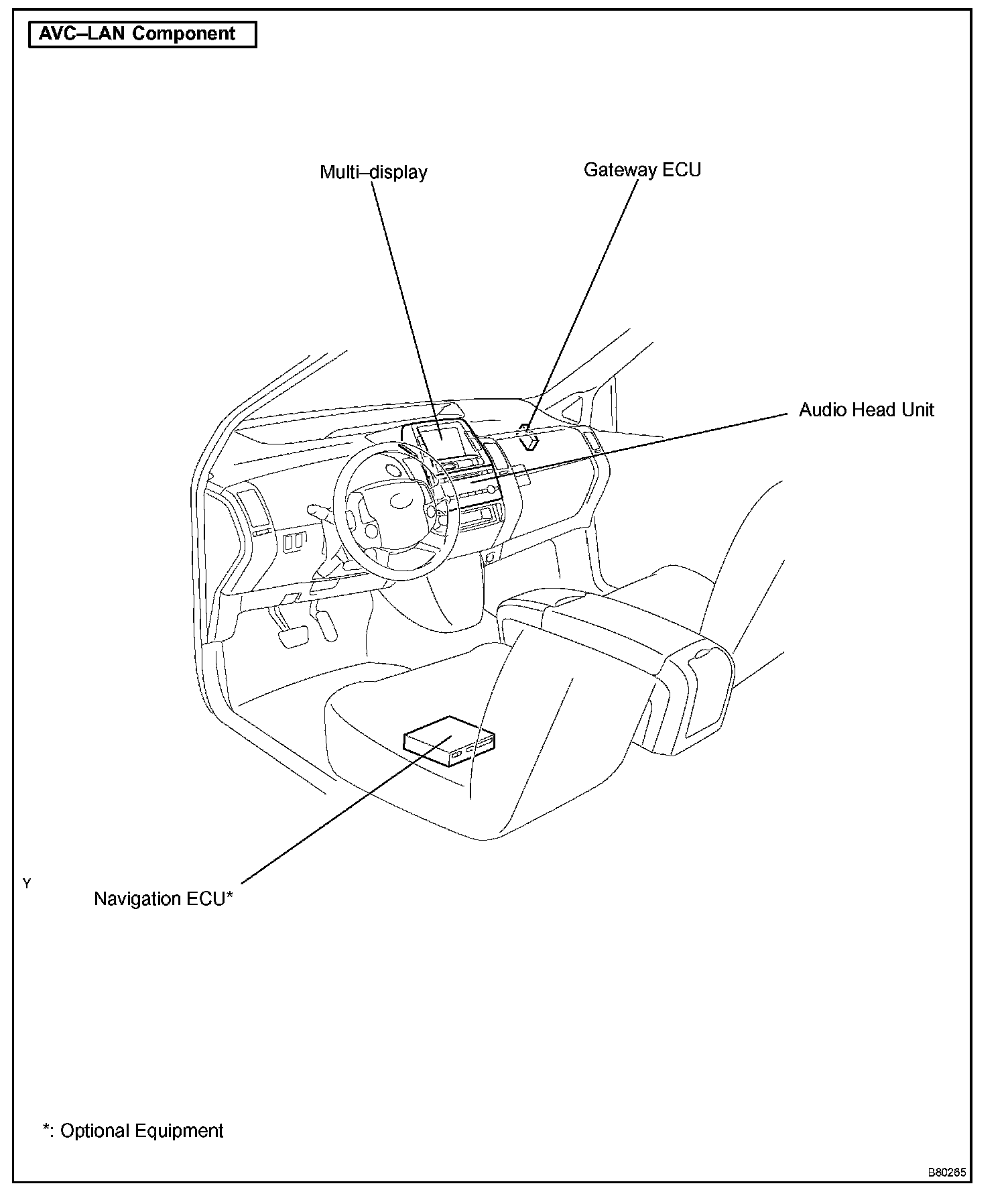 AVC–LAN Component

Multi–display

Gateway ECU

Audio Head Unit

Y

Navigation ECU*

*: Optional Equipment

B80265