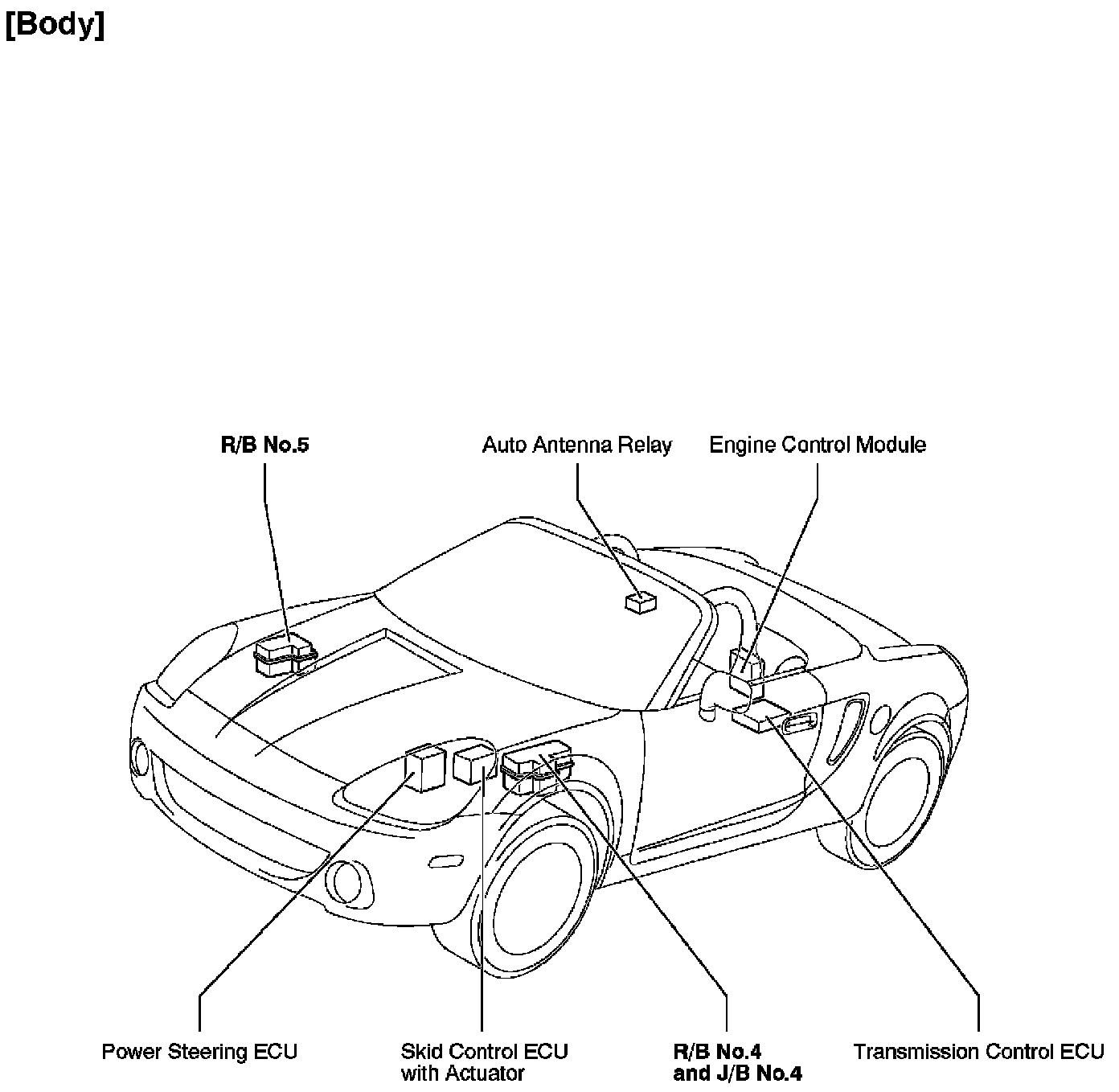 [Body]

R/B No.5

Auto Antenna Relay

Engine Control Module

Power Steering ECU

Skid Control ECU with Actuator

R/B No.4 and J/B No.4

Transmission Control ECU