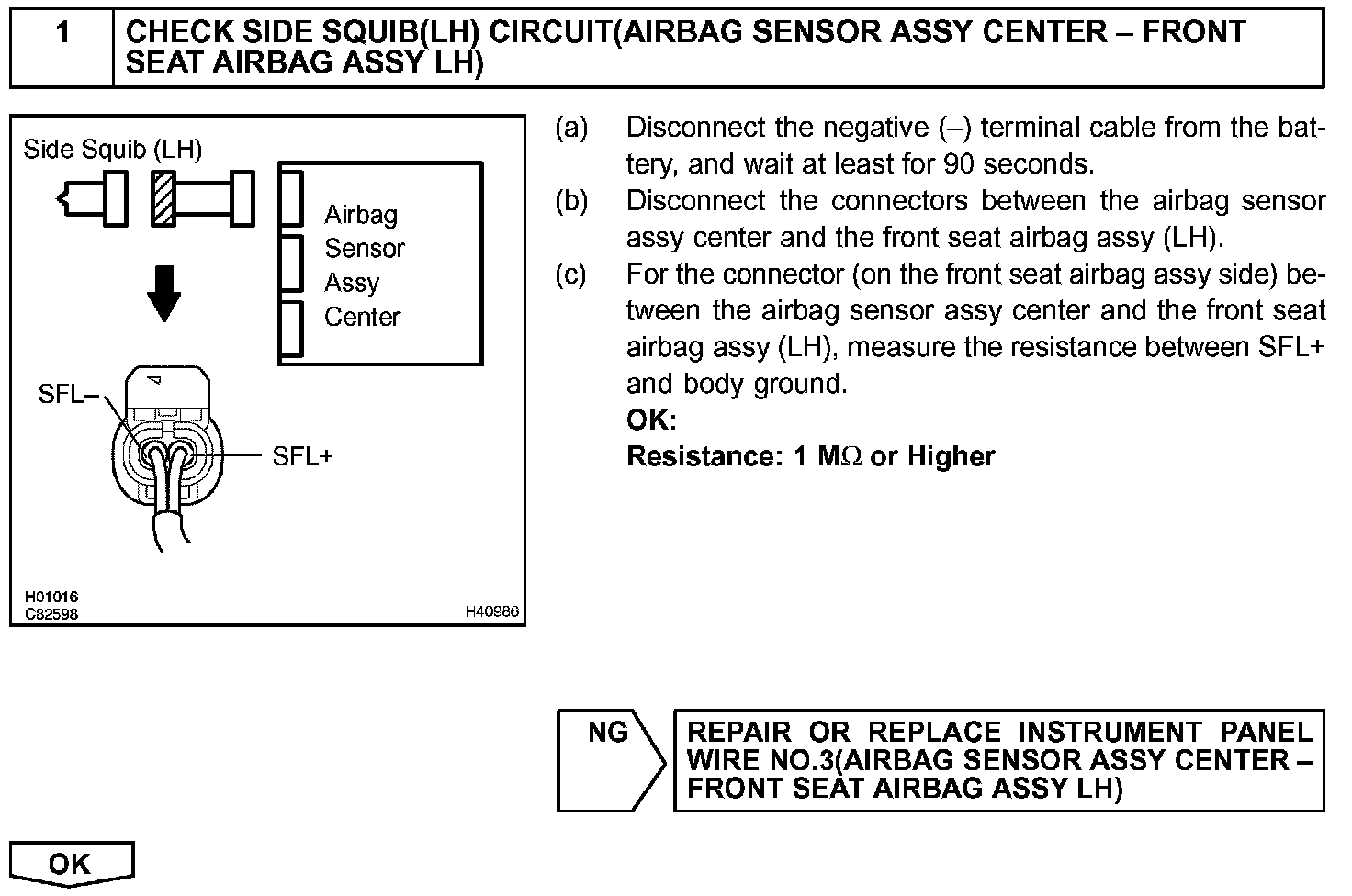 1 CHECK SIDE SQUIB(LH) CIRCUIT(AIRBAG SENSOR ASSY CENTER – FRONT SEAT AIRBAG ASSY LH)

Side Squib (LH)

Airbag Sensor Assy Center

SFL–

SFL+

H01016
C82598

H40986

(a) Disconnect the negative (–) terminal cable from the battery, and wait at least for 90 seconds.
(b) Disconnect the connectors between the airbag sensor assy center and the front seat airbag assy (LH).
(c) For the connector (on the front seat airbag assy side) between the airbag sensor assy center and the front seat airbag assy (LH), measure the resistance between SFL+ and body ground.
OK:
Resistance: 1 M$\Omega$ or Higher

NG

REPAIR OR REPLACE INSTRUMENT PANEL WIRE NO.3(AIRBAG SENSOR ASSY CENTER – FRONT SEAT AIRBAG ASSY LH)

OK