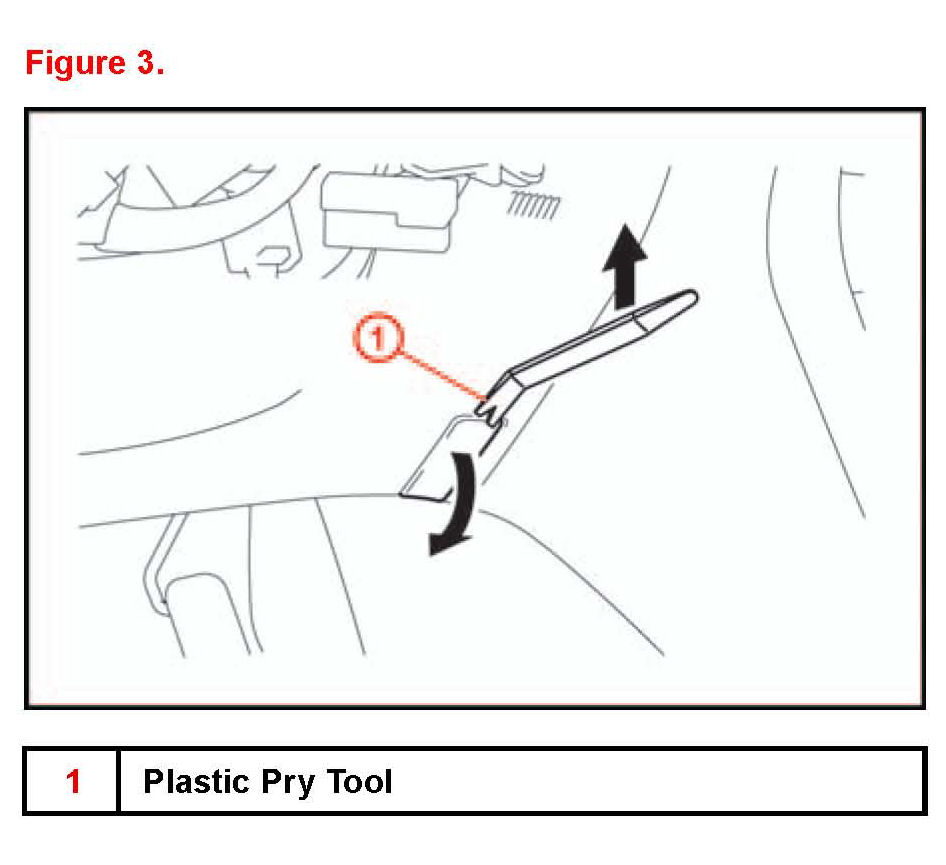 Figure 3.

1

| 1 | Plastic Pry Tool |
|---|---|