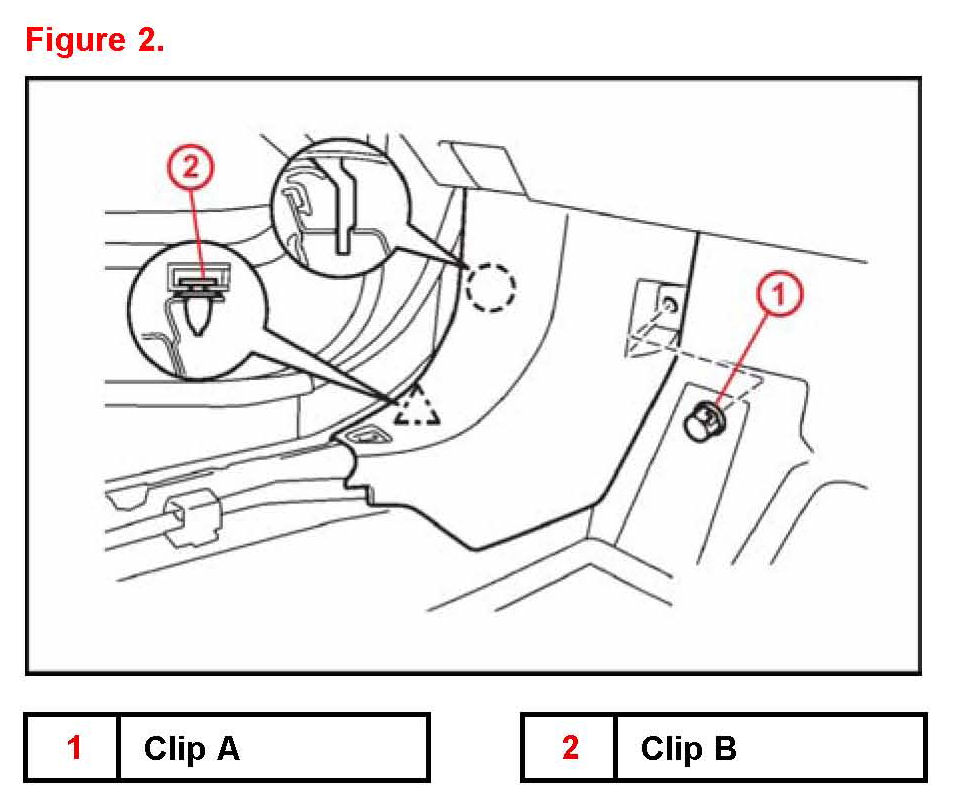 Figure 2.

2

1

| 1 | Clip A |
|---|---|

| 2 | Clip B |
|---|---|