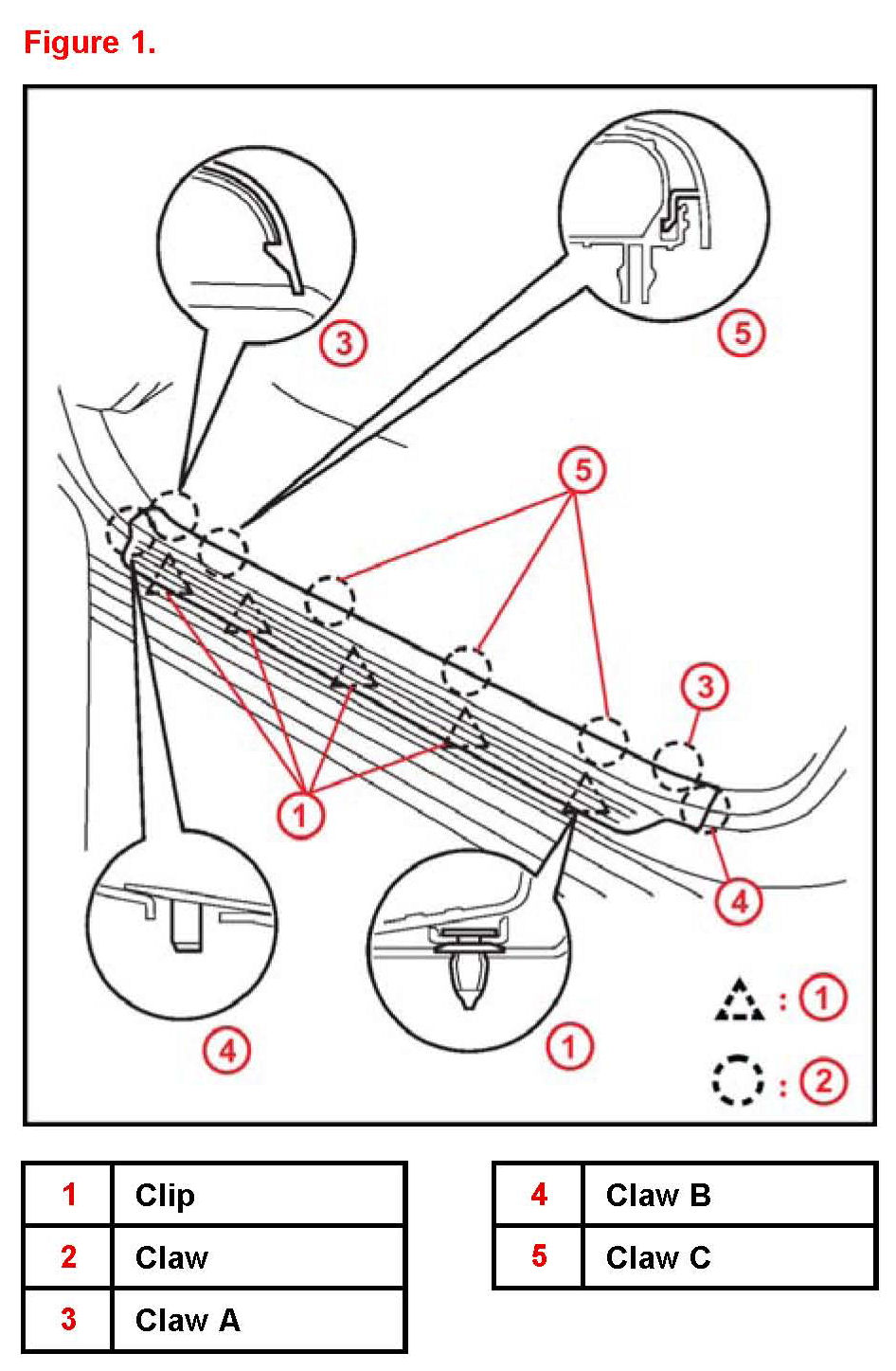 Figure 1.

3

5

5

3

1

4

4

1

: 1

: 2

| 1 | Clip |
|---|---|
| 2 | Claw |
| 3 | Claw A |

| 4 | Claw B |
|---|---|
| 5 | Claw C |