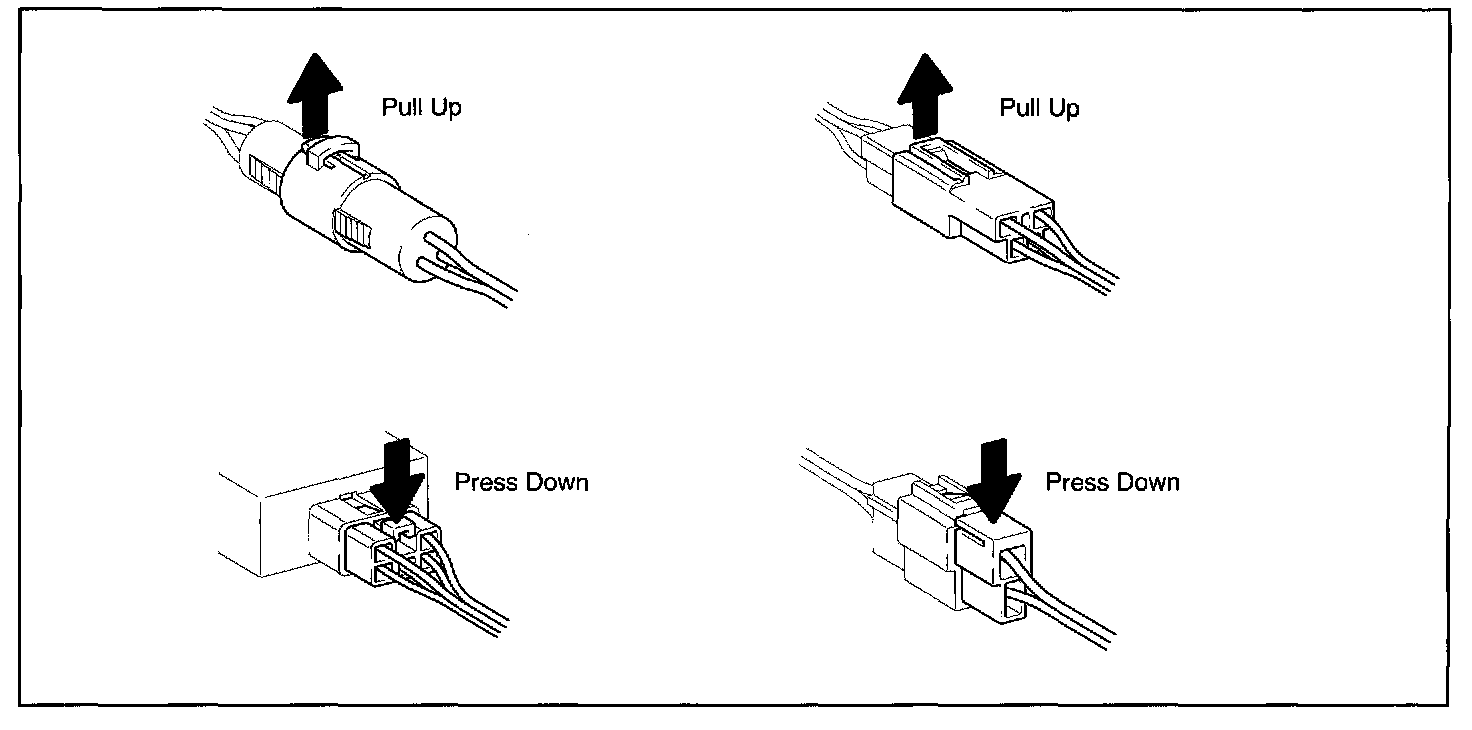 Pull Up

Pull Up

Press Down

Press Down