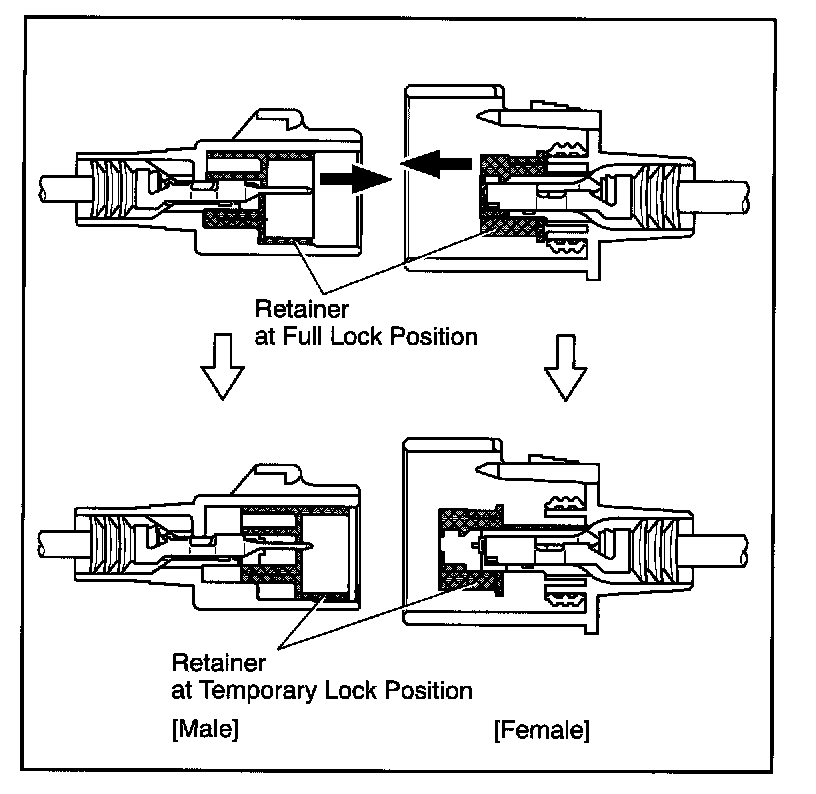 Retainer
at Full Lock Position

Retainer
at Temporary Lock Position

[Male]

[Female]