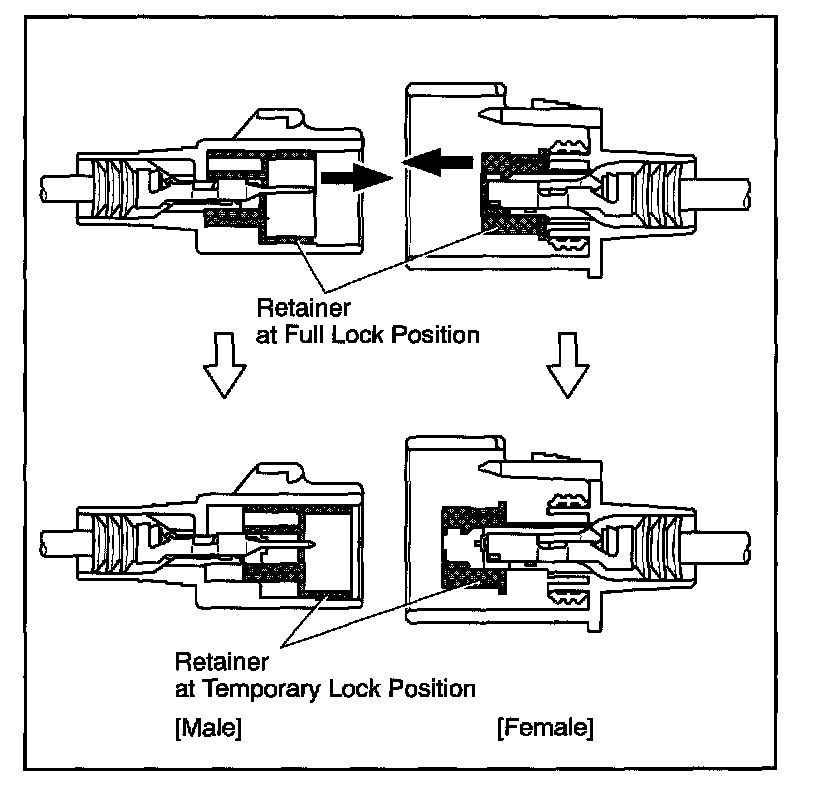 Retainer
at Full Lock Position

Retainer
at Temporary Lock Position

[Male]

[Female]