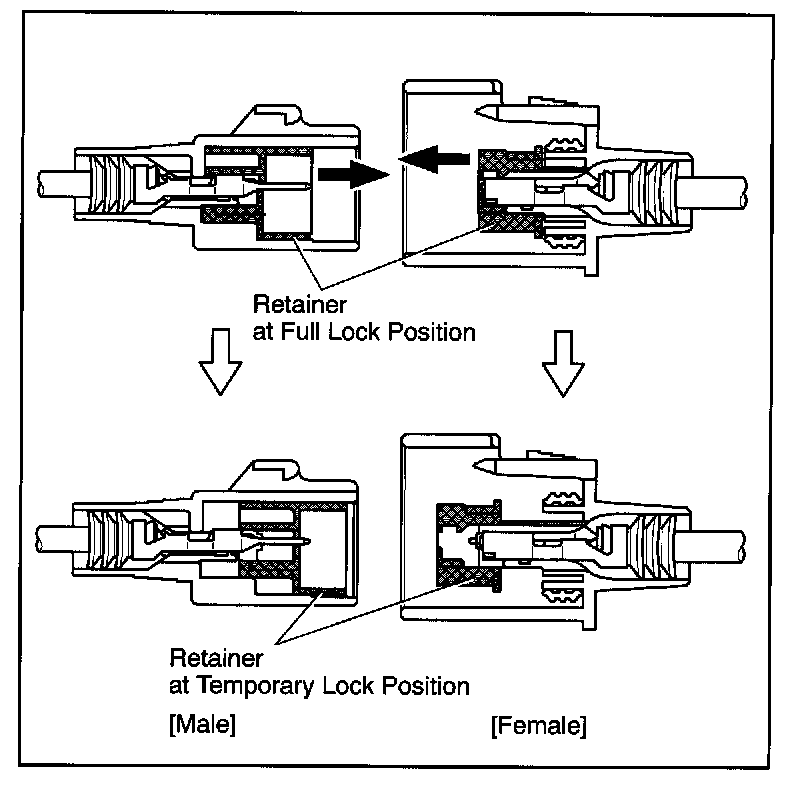 Retainer
at Full Lock Position

Retainer
at Temporary Lock Position

[Male]

[Female]