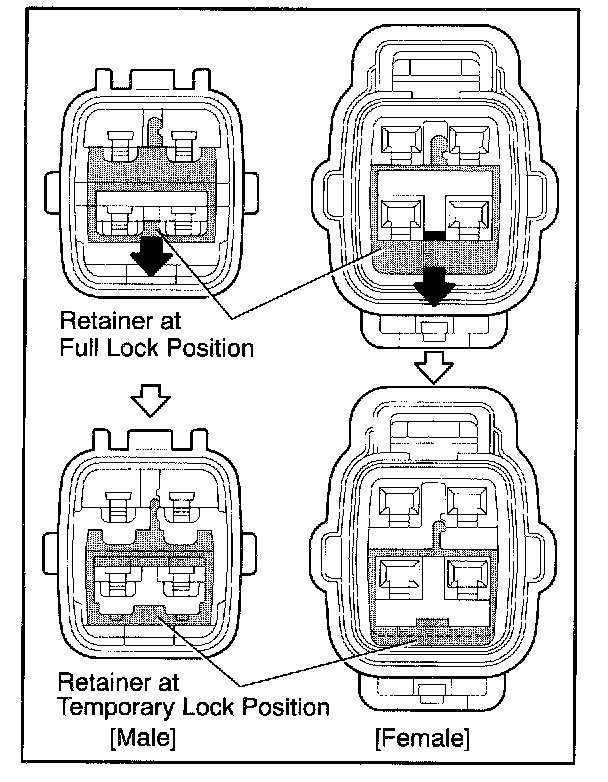 Retainer at
Full Lock Position

Retainer at
Temporary Lock Position

[Male]

[Female]