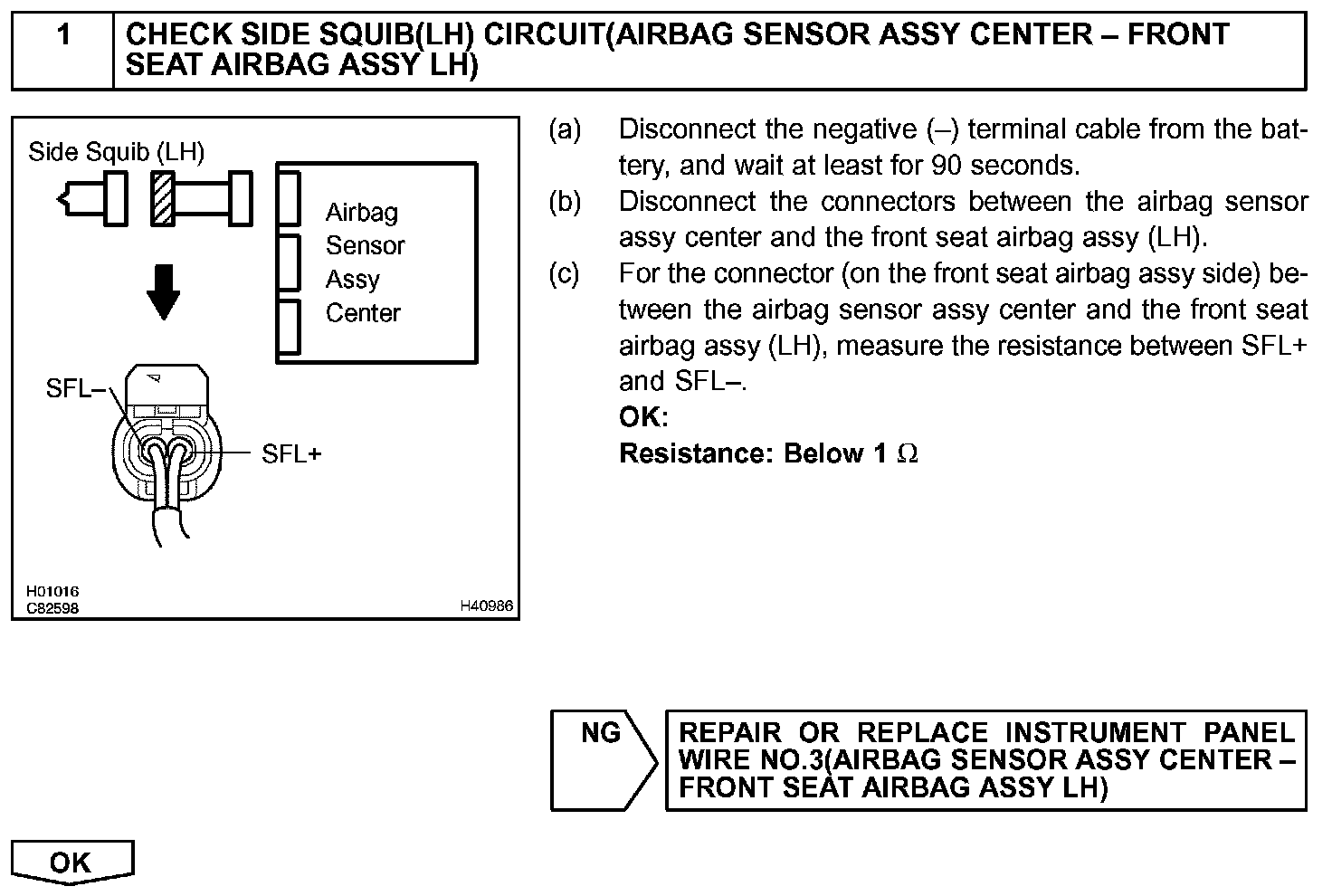 1 CHECK SIDE SQUIB(LH) CIRCUIT(AIRBAG SENSOR ASSY CENTER – FRONT SEAT AIRBAG ASSY LH)

Side Squib (LH)

Airbag Sensor Assy Center

SFL–

SFL+

H01016
C82598
H40986

(a) Disconnect the negative (–) terminal cable from the battery, and wait at least for 90 seconds.
(b) Disconnect the connectors between the airbag sensor assy center and the front seat airbag assy (LH).
(c) For the connector (on the front seat airbag assy side) between the airbag sensor assy center and the front seat airbag assy (LH), measure the resistance between SFL+ and SFL–.
OK:
Resistance: Below 1 $\Omega$

NG

REPAIR OR REPLACE INSTRUMENT PANEL WIRE NO.3(AIRBAG SENSOR ASSY CENTER – FRONT SEAT AIRBAG ASSY LH)

OK