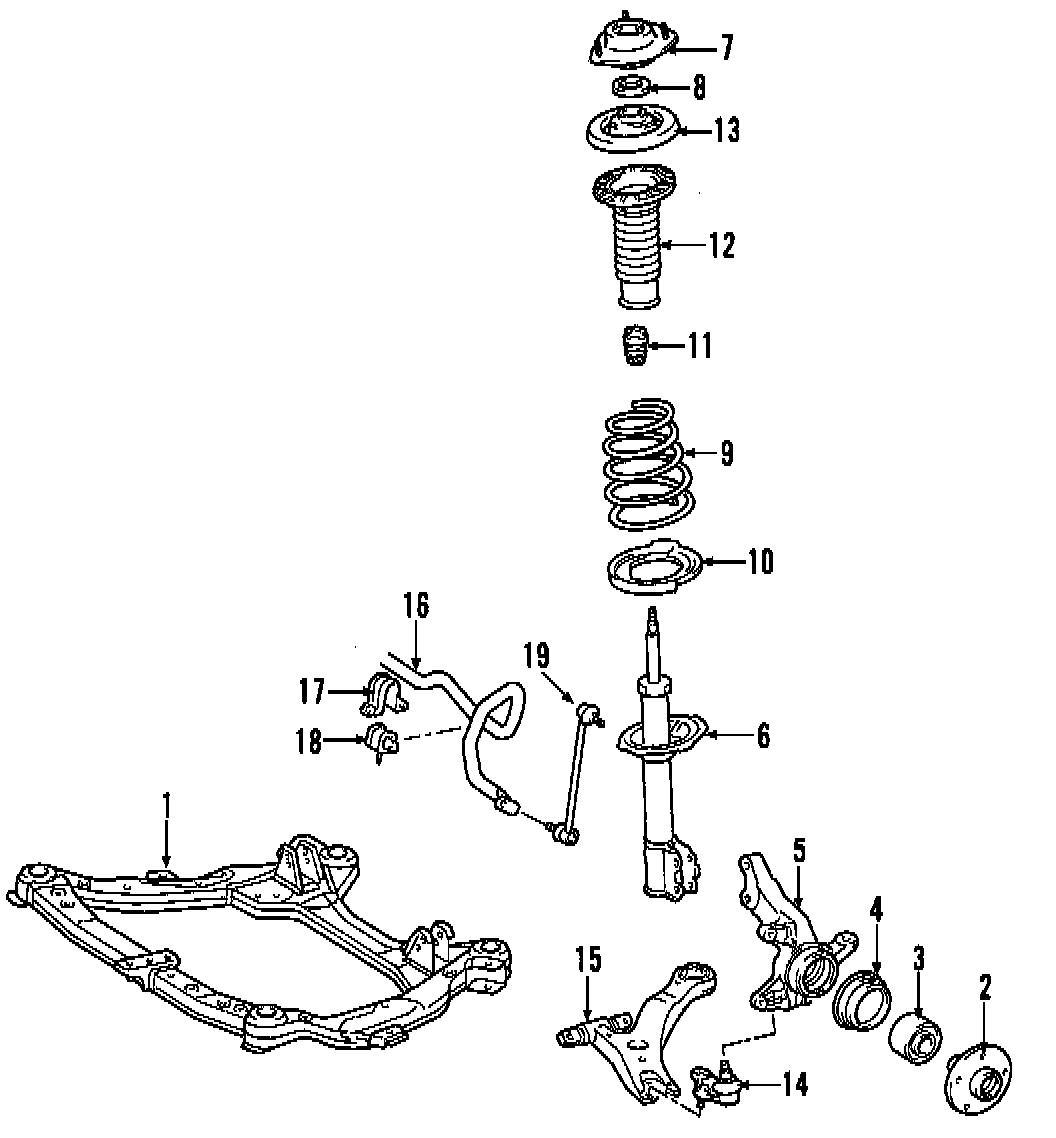 7
8
13
12
11
9
10
16
19
17
18
6
1
5
4
3
2
15
14