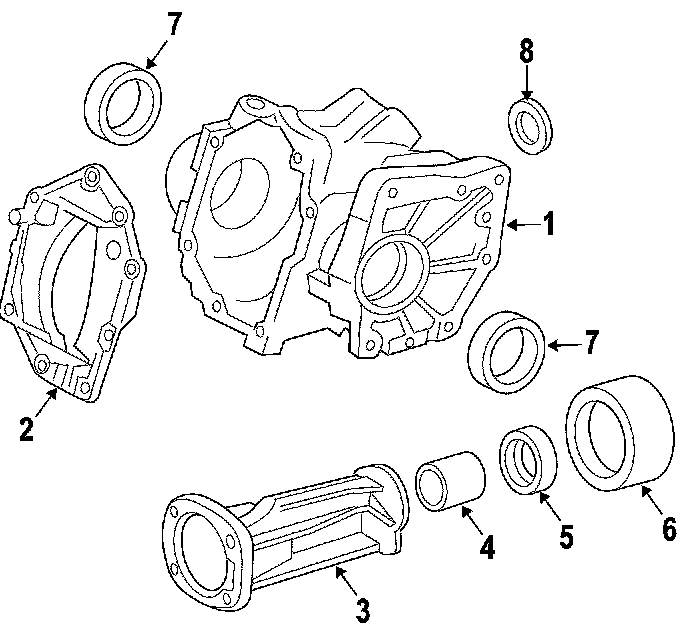 7
8
1
2
7
6
5
4
3