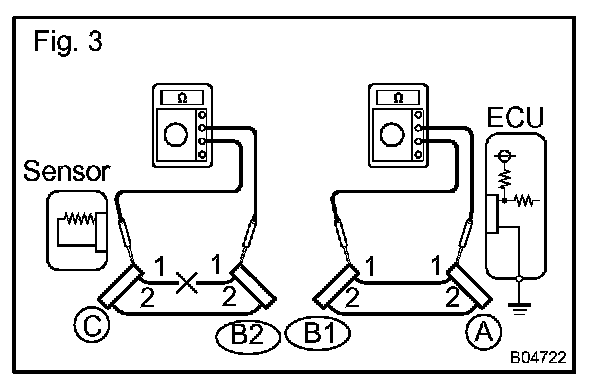 Fig. 3

Ω

Ω

ECU

Sensor

1
1
2
2

1
1
2
2

C

B2

B1

A

B04722