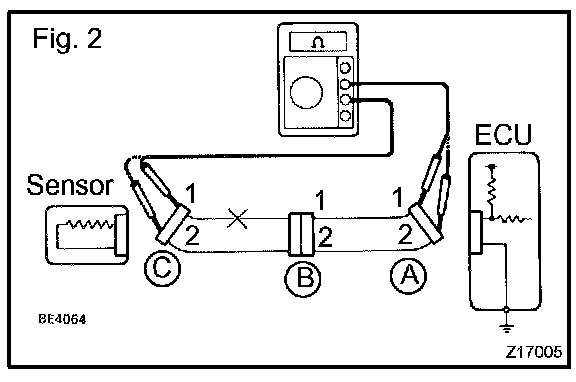 Fig. 2

Ω

ECU

Sensor

1
2
1
2
1
2

C
B
A

BE4064

Z17005