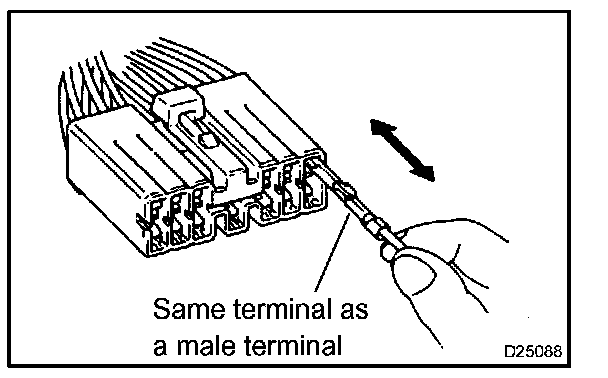 Same terminal as
a male terminal

D25088