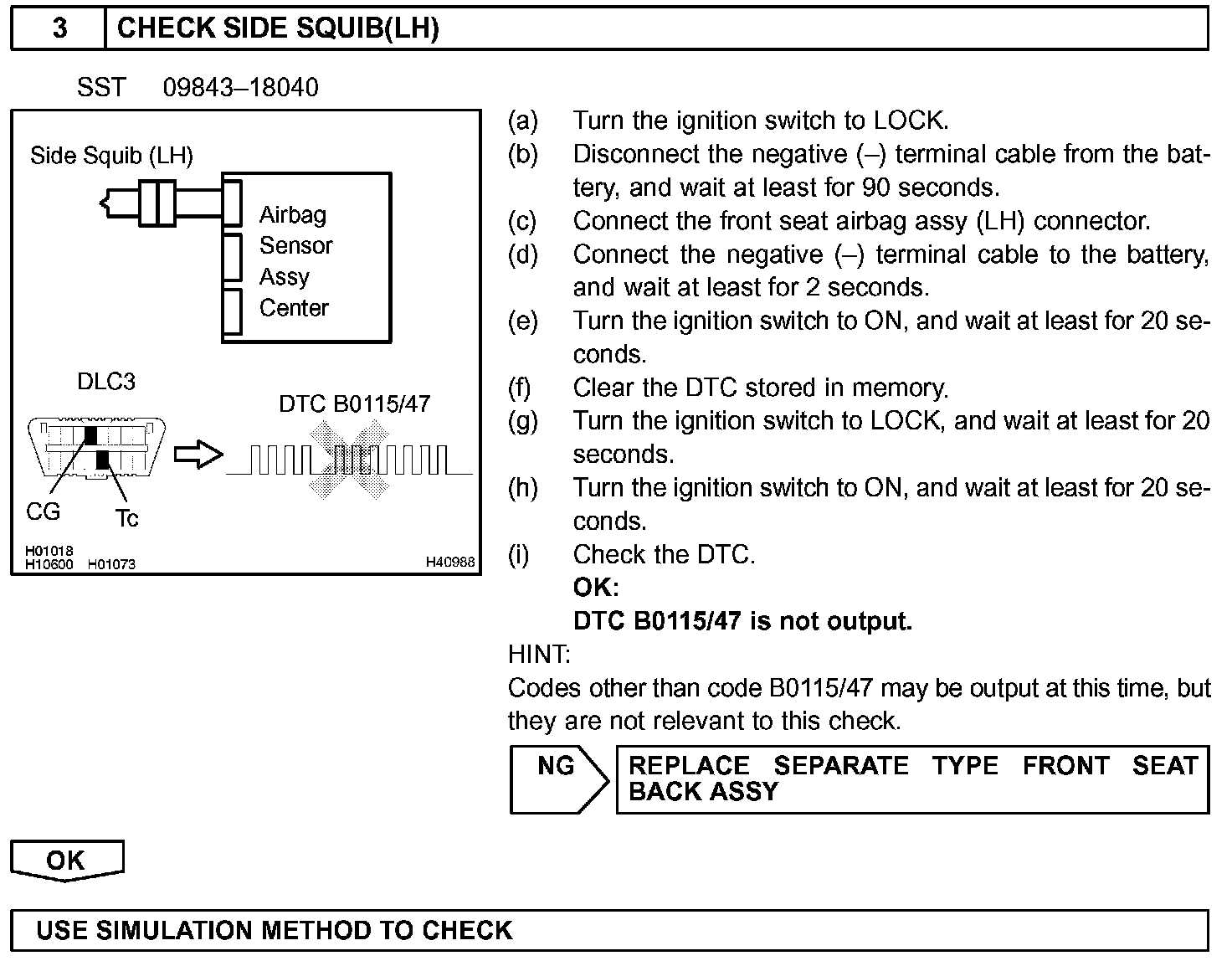 3 CHECK SIDE SQUIB(LH)

SST 09843–18040

Side Squib (LH)

Airbag Sensor Assy Center

DLC3

DTC B0115/47

CG

Tc

H01018
H10600 H01073

H40988

(a) Turn the ignition switch to LOCK.
(b) Disconnect the negative (–) terminal cable from the battery, and wait at least for 90 seconds.
(c) Connect the front seat airbag assy (LH) connector.
(d) Connect the negative (–) terminal cable to the battery, and wait at least for 2 seconds.
(e) Turn the ignition switch to ON, and wait at least for 20 seconds.
(f) Clear the DTC stored in memory.
(g) Turn the ignition switch to LOCK, and wait at least for 20 seconds.
(h) Turn the ignition switch to ON, and wait at least for 20 seconds.
(i) Check the DTC.
OK:
DTC B0115/47 is not output.

HINT:
Codes other than code B0115/47 may be output at this time, but they are not relevant to this check.

NG

REPLACE SEPARATE TYPE FRONT SEAT BACK ASSY

OK

USE SIMULATION METHOD TO CHECK