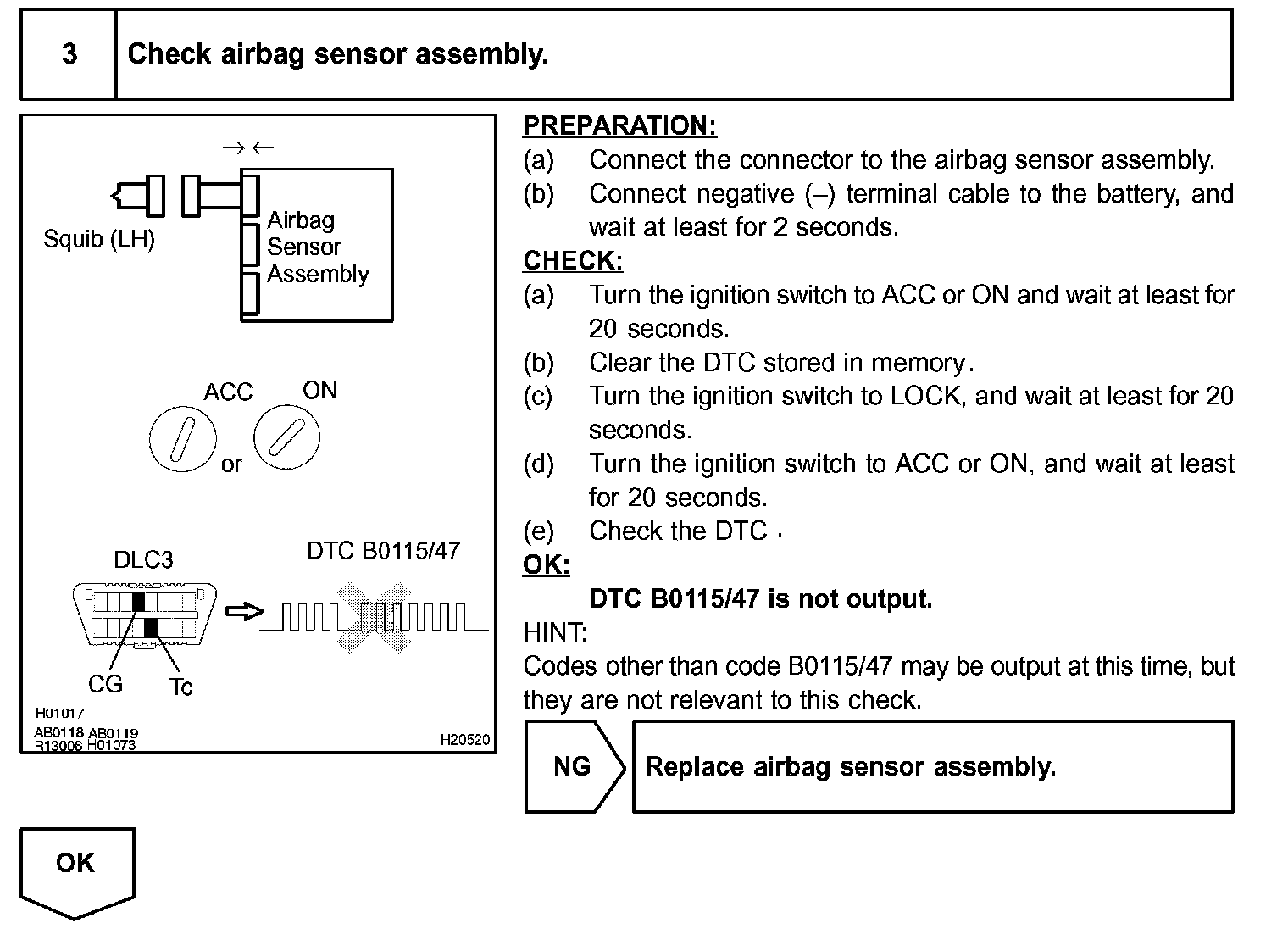 3 Check airbag sensor assembly.

Squib (LH)

Airbag Sensor Assembly

ACC ON

or

DLC3

DTC B0115/47

CG Tc

H01017
AB0118 AB0119
R13006 H01073

H20520

PREPARATION:
(a) Connect the connector to the airbag sensor assembly.
(b) Connect negative (–) terminal cable to the battery, and wait at least for 2 seconds.

CHECK:
(a) Turn the ignition switch to ACC or ON and wait at least for 20 seconds.
(b) Clear the DTC stored in memory.
(c) Turn the ignition switch to LOCK, and wait at least for 20 seconds.
(d) Turn the ignition switch to ACC or ON, and wait at least for 20 seconds.
(e) Check the DTC .

OK:
DTC B0115/47 is not output.

HINT:
Codes other than code B0115/47 may be output at this time, but they are not relevant to this check.

NG

Replace airbag sensor assembly.

OK