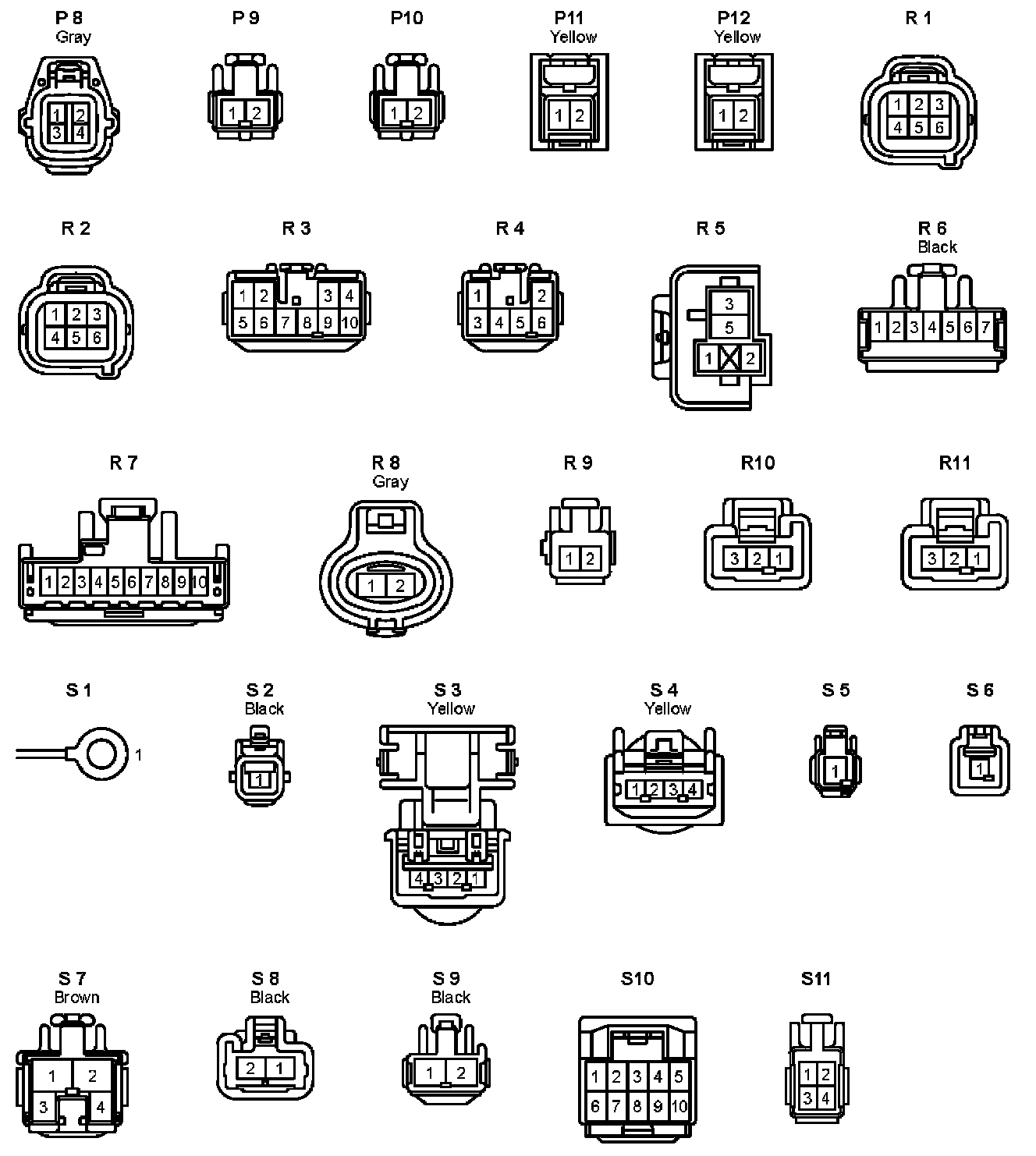 P 8
Gray
1 2
3 4

P 9
1 2

P10
1 2

P11
Yellow
1 2

P12
Yellow
1 2

R 1
1 2 3
4 5 6

R 2
1 2 3
4 5 6

R 3
1 2 3 4
5 6 7 8 9 10

R 4
1 2
3 4 5 6

R 5
3
5
1 2

R 6
Black
1 2 3 4 5 6 7

R 7
1 2 3 4 5 6 7 8 9 10

R 8
Gray
1 2

R 9
1 2

R10
3 2 1

R11
3 2 1

S 1
1

S 2
Black
1

S 3
Yellow
4 3 2 1

S 4
Yellow
1 2 3 4

S 5
1

S 6
1

S 7
Brown
1 2
3 4

S 8
Black
2 1

S 9
Black
1 2

S10
1 2 3 4 5
6 7 8 9 10

S11
1 2
3 4