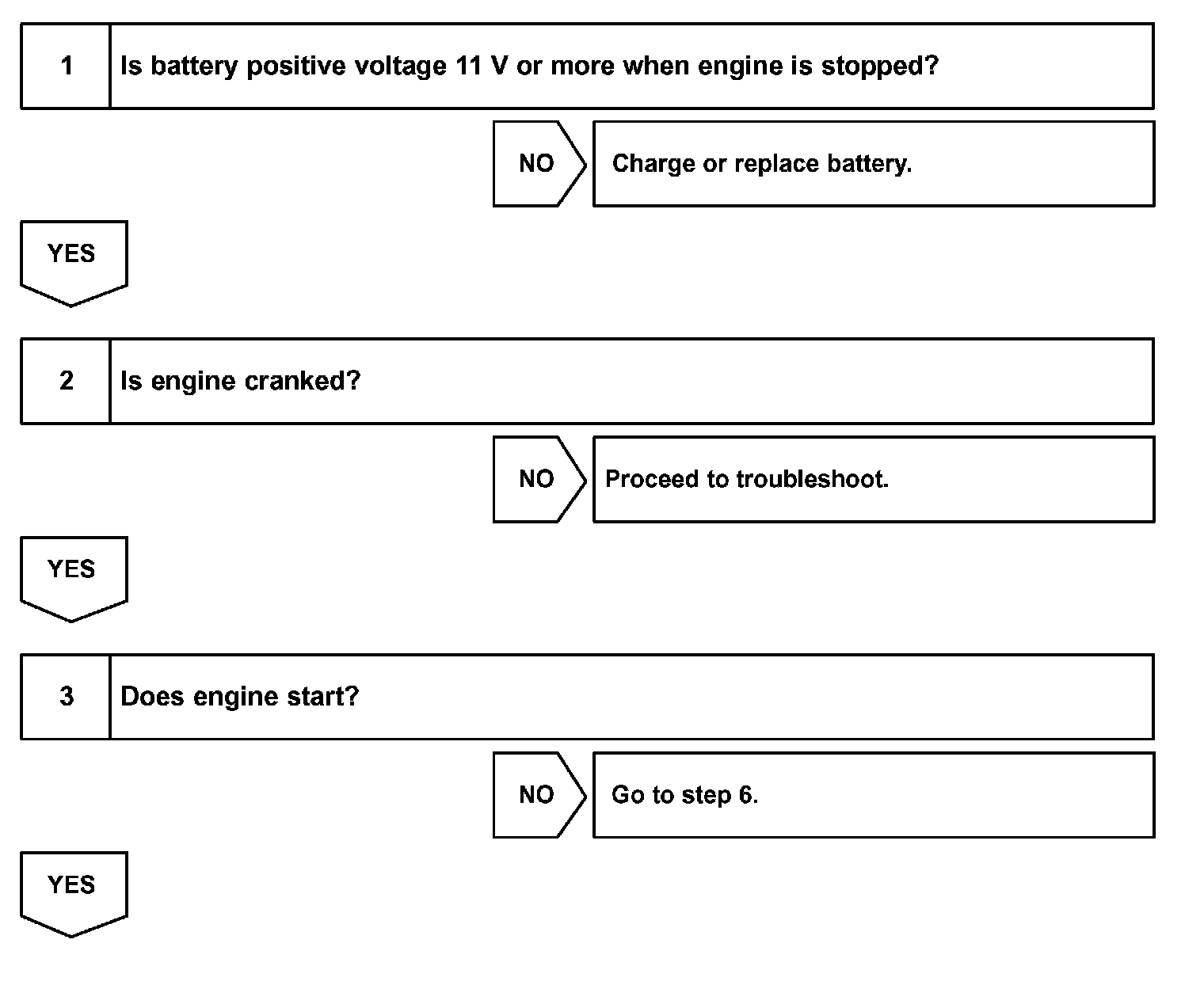 1 Is battery positive voltage 11 V or more when engine is stopped?

NO Charge or replace battery.

YES

2 Is engine cranked?

NO Proceed to troubleshoot.

YES

3 Does engine start?

NO Go to step 6.

YES