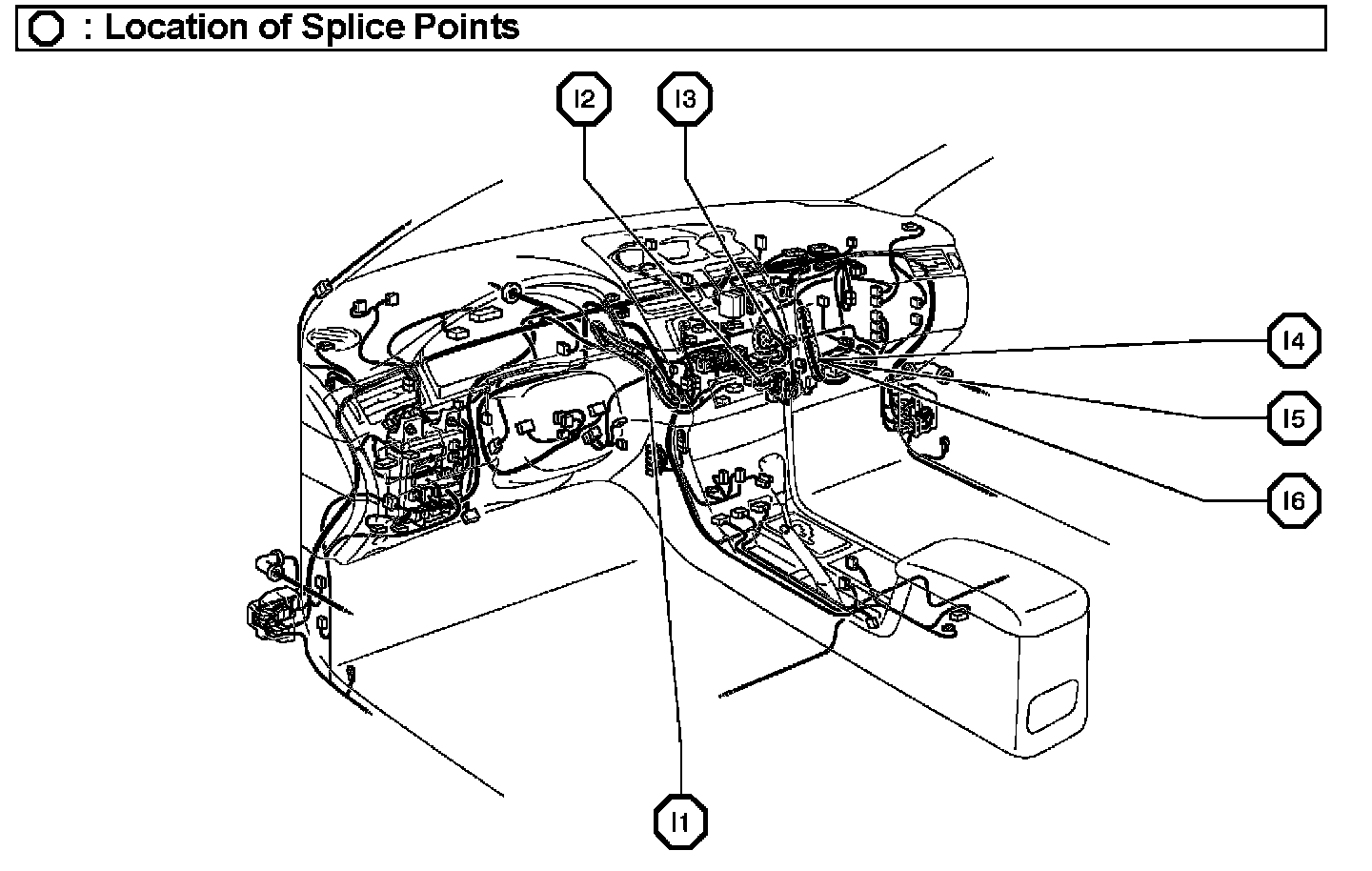 : Location of Splice Points

I2

I3

I4

I5

I6

I1