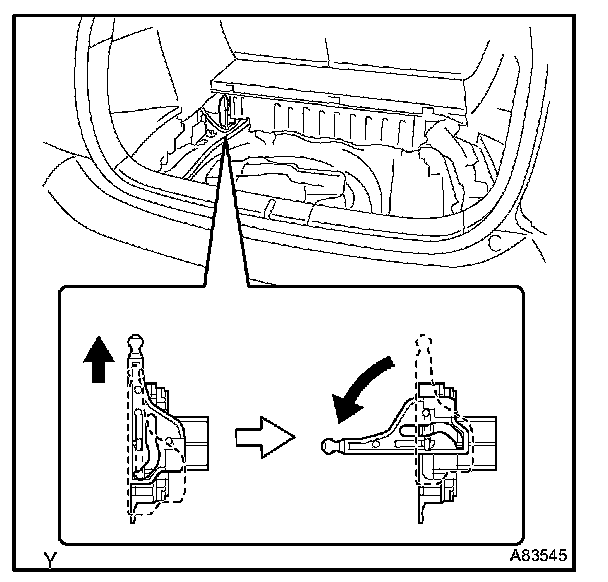 Y

A83545