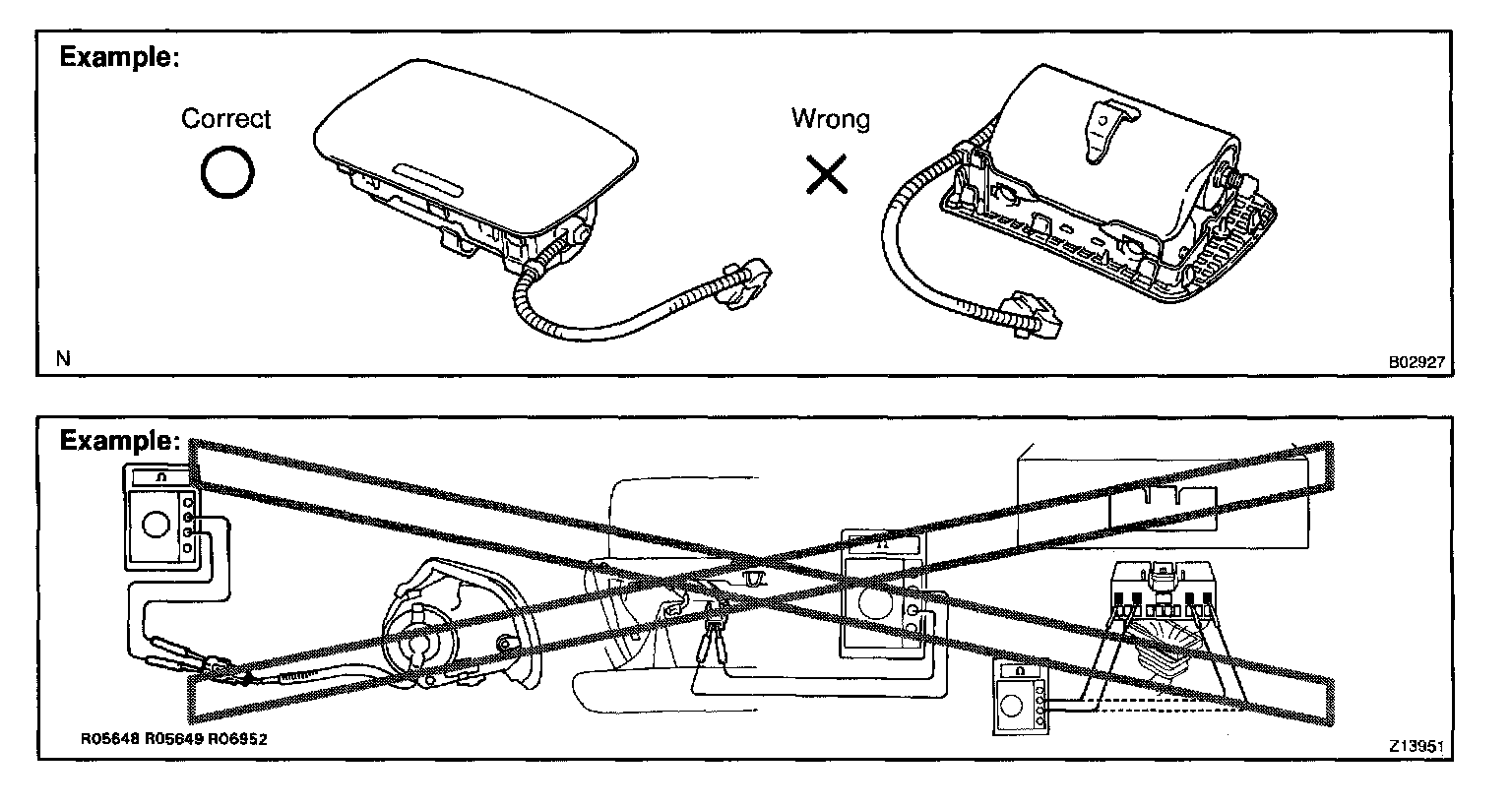 Example:

Correct

Wrong

N

B02927

Example:

R05648 R05649 R06952

Z13951