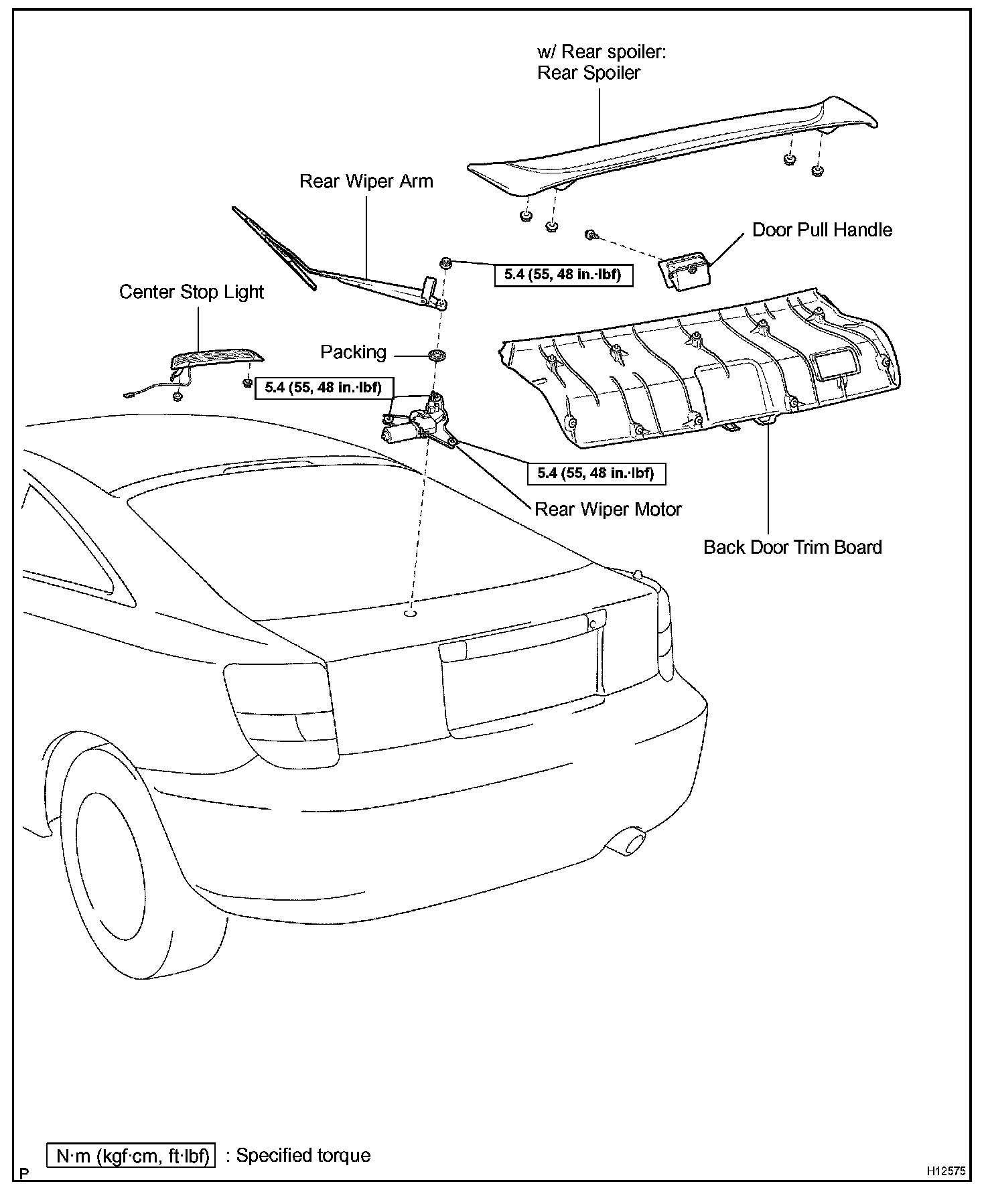 w/ Rear spoiler:
Rear Spoiler

Rear Wiper Arm

Door Pull Handle

5.4 (55, 48 in.·lbf)

Center Stop Light

Packing

5.4 (55, 48 in.·lbf)

5.4 (55, 48 in.·lbf)

Rear Wiper Motor

Back Door Trim Board

N·m (kgf·cm, ft·lbf) : Specified torque

P

H12575