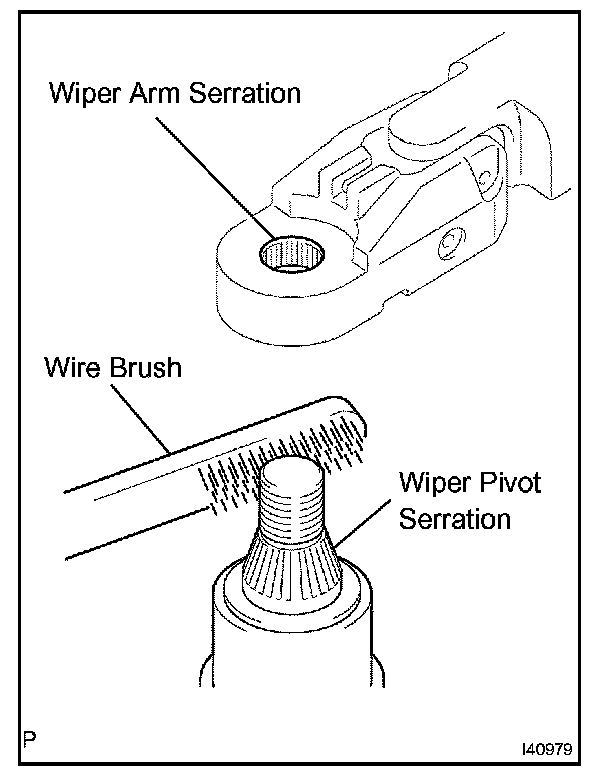 Wiper Arm Serration

Wire Brush

Wiper Pivot Serration

P

I40979