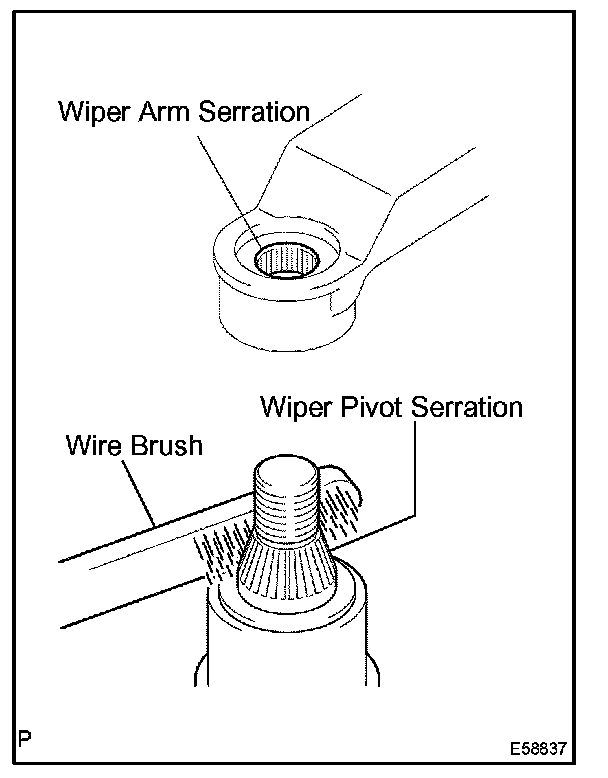 Wiper Arm Serration

Wiper Pivot Serration

Wire Brush

P

E58837