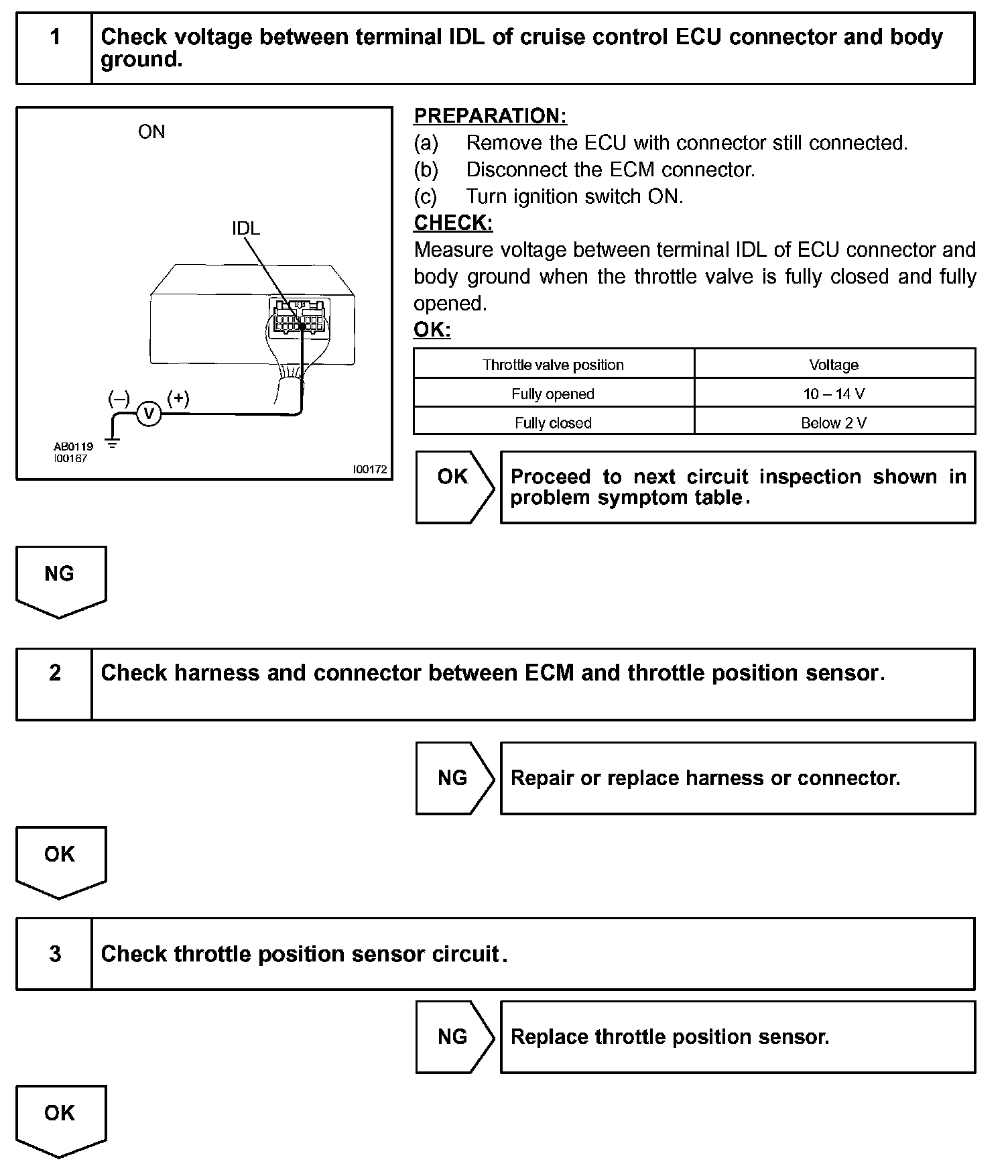 1 Check voltage between terminal IDL of cruise control ECU connector and body ground.

ON

IDL

(–) V (+)

AB0119
I00167

I00172

PREPARATION:
(a) Remove the ECU with connector still connected.
(b) Disconnect the ECM connector.
(c) Turn ignition switch ON.

CHECK:
Measure voltage between terminal IDL of ECU connector and body ground when the throttle valve is fully closed and fully opened.

OK:

| Throttle valve position | Voltage |
|---|---|
| Fully opened | 10 – 14 V |
| Fully closed | Below 2 V |

OK Proceed to next circuit inspection shown in problem symptom table.

NG

2 Check harness and connector between ECM and throttle position sensor.

NG Repair or replace harness or connector.

OK

3 Check throttle position sensor circuit.

NG Replace throttle position sensor.

OK