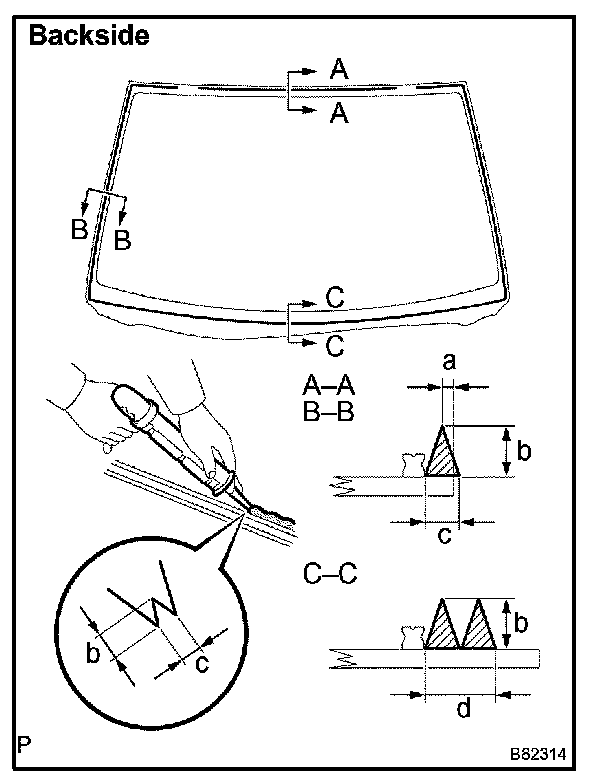 Backside

A
A
B
B
C
C

A–A
B–B

a
b
c

C–C

b
d

b
c

P

B82314