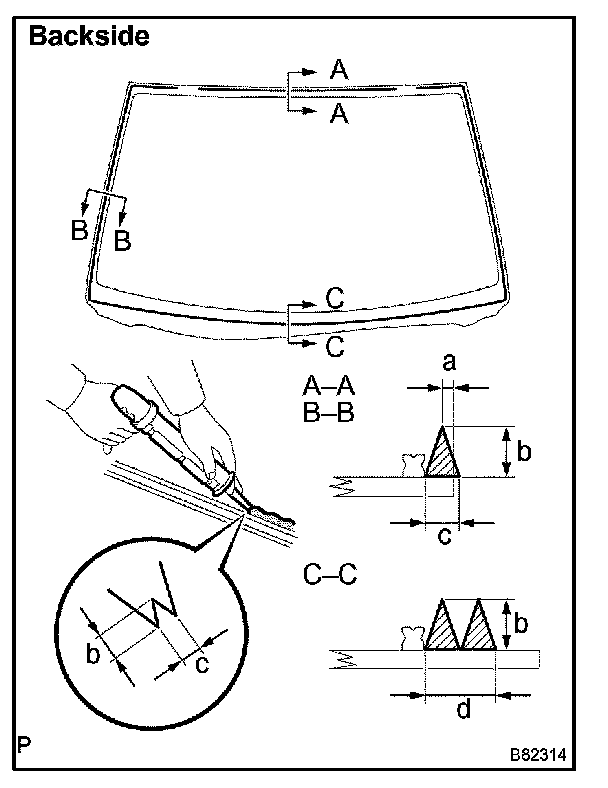 Backside

A
A
B
B
C
C

A–A
B–B
a
b
c

C–C
b
d

b
c

P
B82314