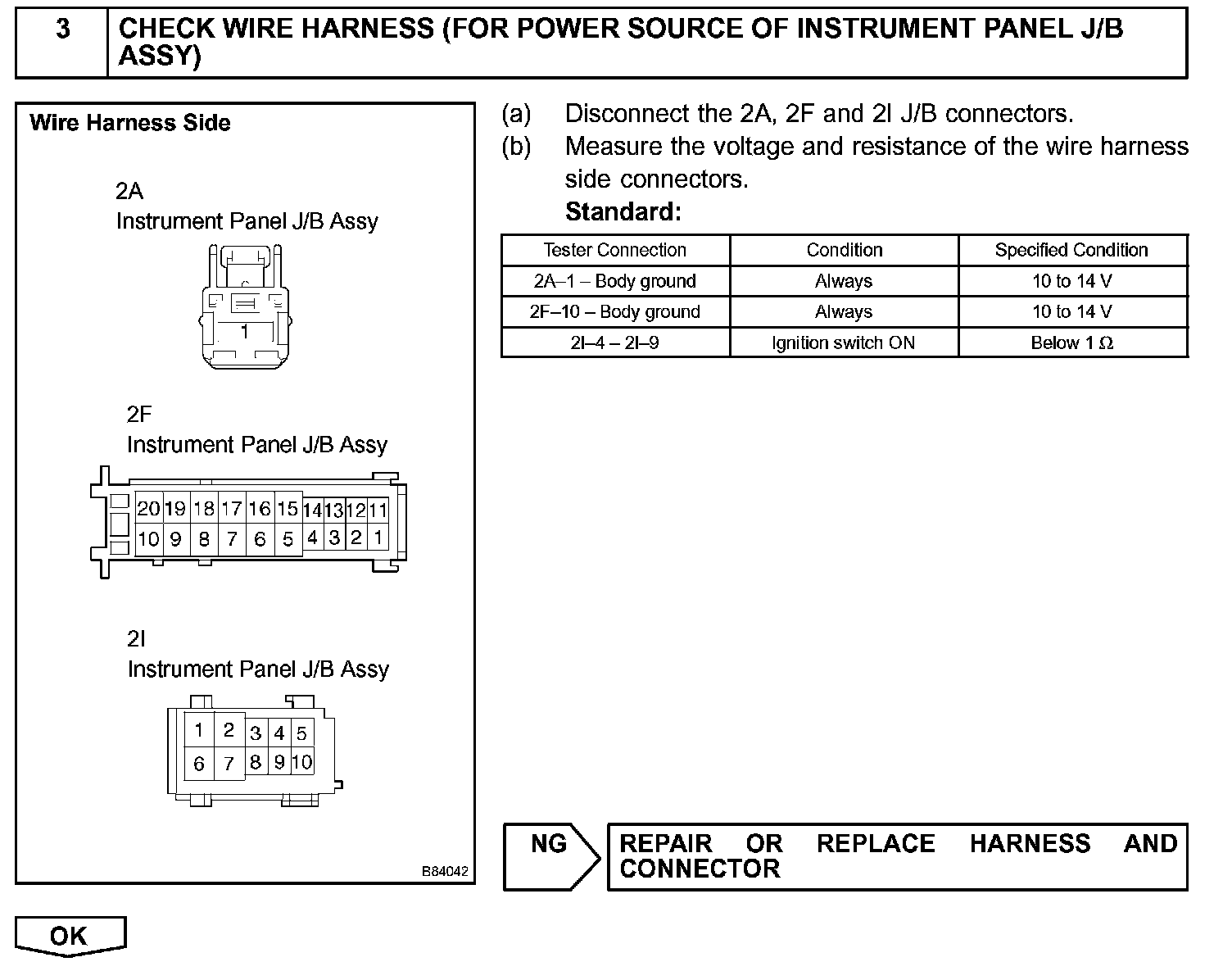 3 CHECK WIRE HARNESS (FOR POWER SOURCE OF INSTRUMENT PANEL J/B ASSY)

Wire Harness Side

2A
Instrument Panel J/B Assy

1

2F
Instrument Panel J/B Assy

20 19 18 17 16 15 14 13 12 11
10 9 8 7 6 5 4 3 2 1

2I
Instrument Panel J/B Assy

1 2 3 4 5
6 7 8 9 10

B84042

(a) Disconnect the 2A, 2F and 2I J/B connectors.
(b) Measure the voltage and resistance of the wire harness side connectors.
Standard:

| Tester Connection | Condition | Specified Condition |
|---|---|---|
| 2A–1 – Body ground | Always | 10 to 14 V |
| 2F–10 – Body ground | Always | 10 to 14 V |
| 2I–4 – 2I–9 | Ignition switch ON | Below 1 $\Omega$ |

NG

REPAIR OR REPLACE HARNESS AND CONNECTOR

OK